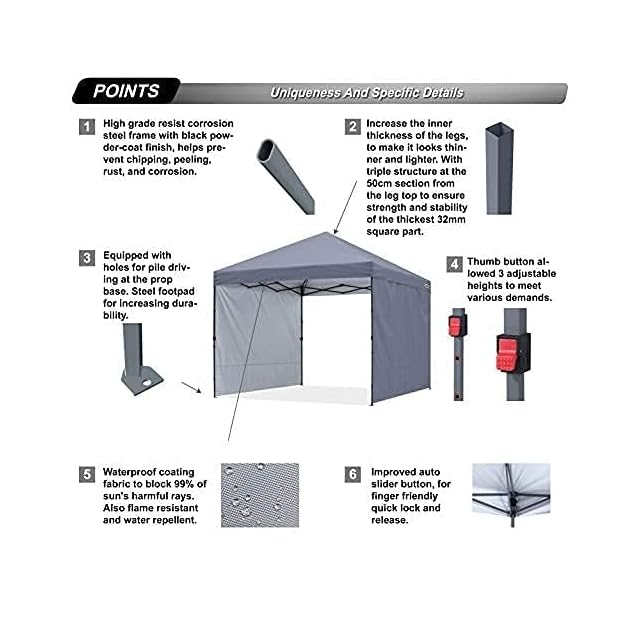 POINTS

Uniqueness And Specific Details

1 High grade resist corrosion steel frame with black powder-coat finish, helps prevent chipping, peeling, rust, and corrosion.

2 Increase the inner thickness of the legs, to make it looks thinner and lighter. With triple structure at the 50cm section from the leg top to ensure strength and stability of the thickest 32mm square part.

3 Equipped with holes for pile driving at the prop base. Steel footpad for increasing durability.

4 Thumb button allowed 3 adjustable heights to meet various demands.

5 Waterproof coating fabric to block 99% of sun's harmful rays. Also flame resistant and water repellent.

6 Improved auto slider button, for finger friendly quick lock and release.