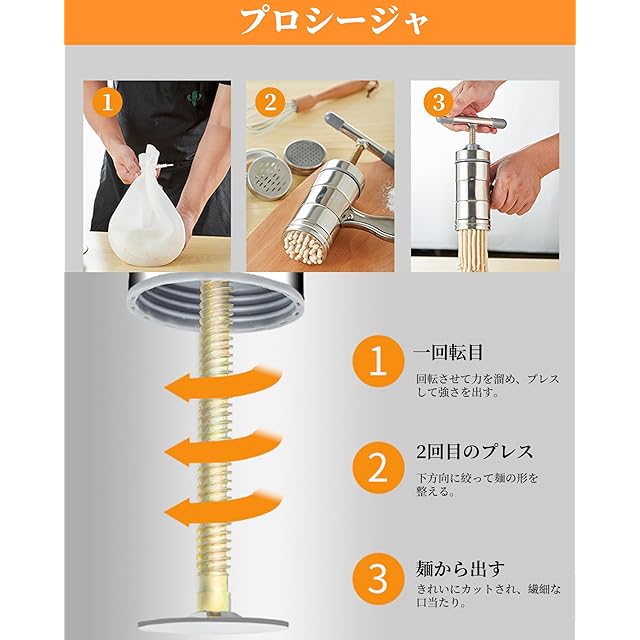 プロシージャ

1

2

3

1
一回転目
回転させて力を溜め、プレスして強さを出す。

2
2回目のプレス
下方向に絞って麺の形を整える。

3
麺から出す
きれいにカットされ、繊細な口当たり。