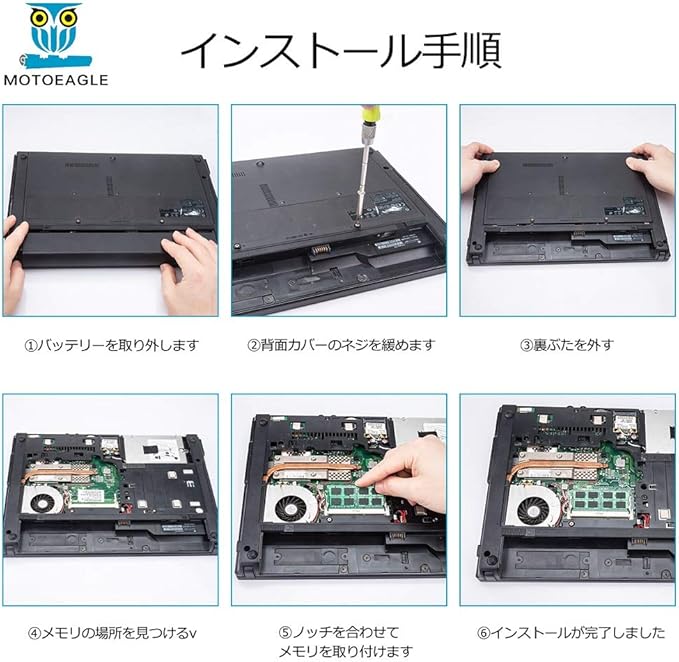 MOTOEAGLE

インストール手順

①バッテリーを取り外します

②背面カバーのネジを緩めます

③裏ぶたを外す

④メモリの場所を見つけるv

⑤ノッチを合わせて
メモリを取り付けます

⑥インストールが完了しました