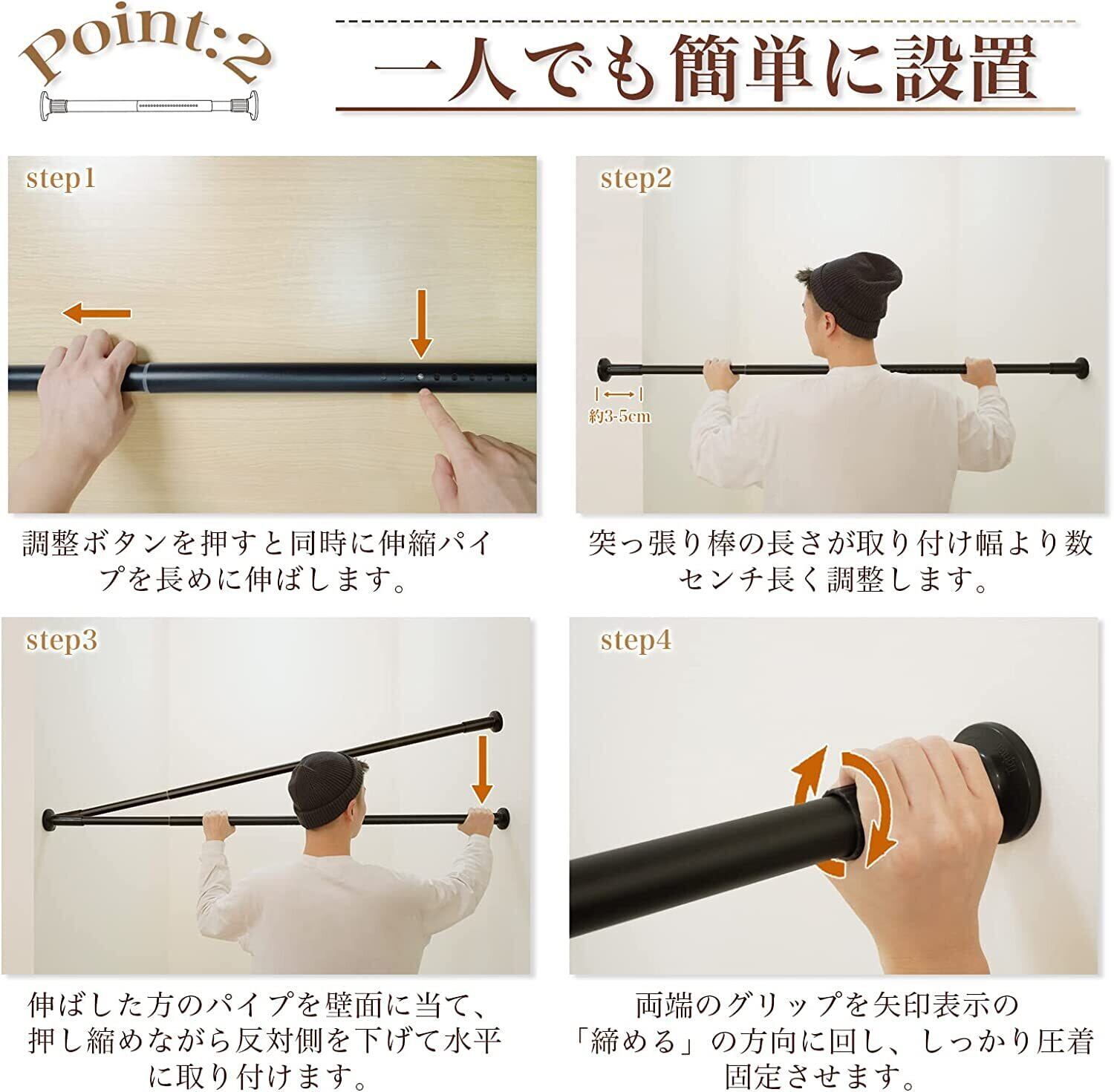 Point:2

一人でも簡単に設置

step1

調整ボタンを押すと同時に伸縮パイプを長めに伸ばします。

step2

約3-5cm

突っ張り棒の長さが取り付け幅より数センチ長く調整します。

step3

伸ばした方のパイプを壁面に当て、押し縮めながら反対側を下げて水平に取り付けます。

step4

両端のグリップを矢印表示の「締める」の方向に回し、しっかり圧着固定させます。