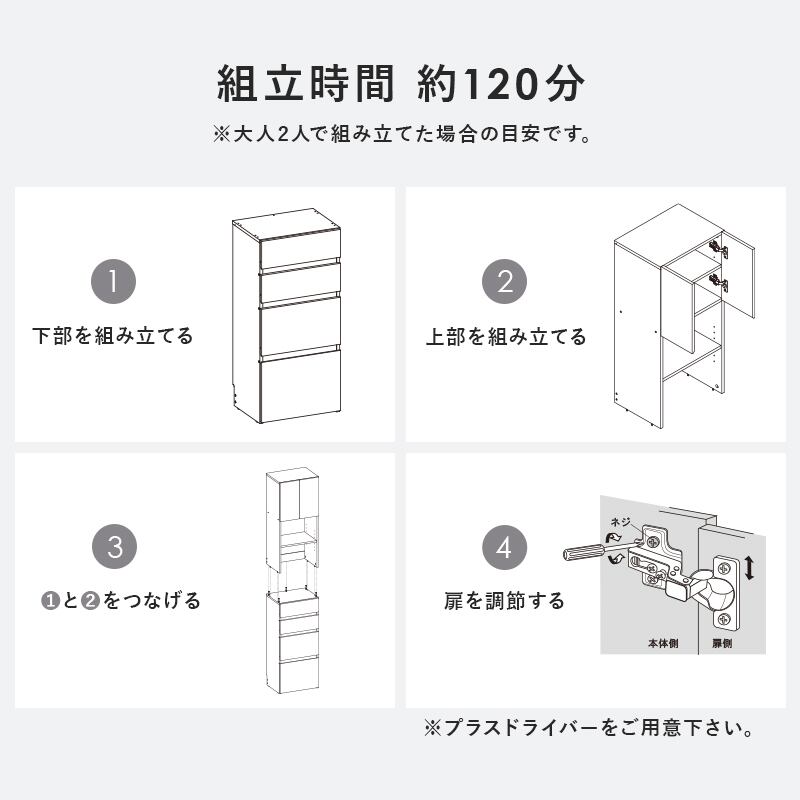 組立時間 約120分

※大人2人で組み立てた場合の目安です。

1

下部を組み立てる

2

上部を組み立てる

3

❶と❷をつなげる

4

扉を調節する

ネジ

本体側

扉側

※プラスドライバーをご用意下さい。