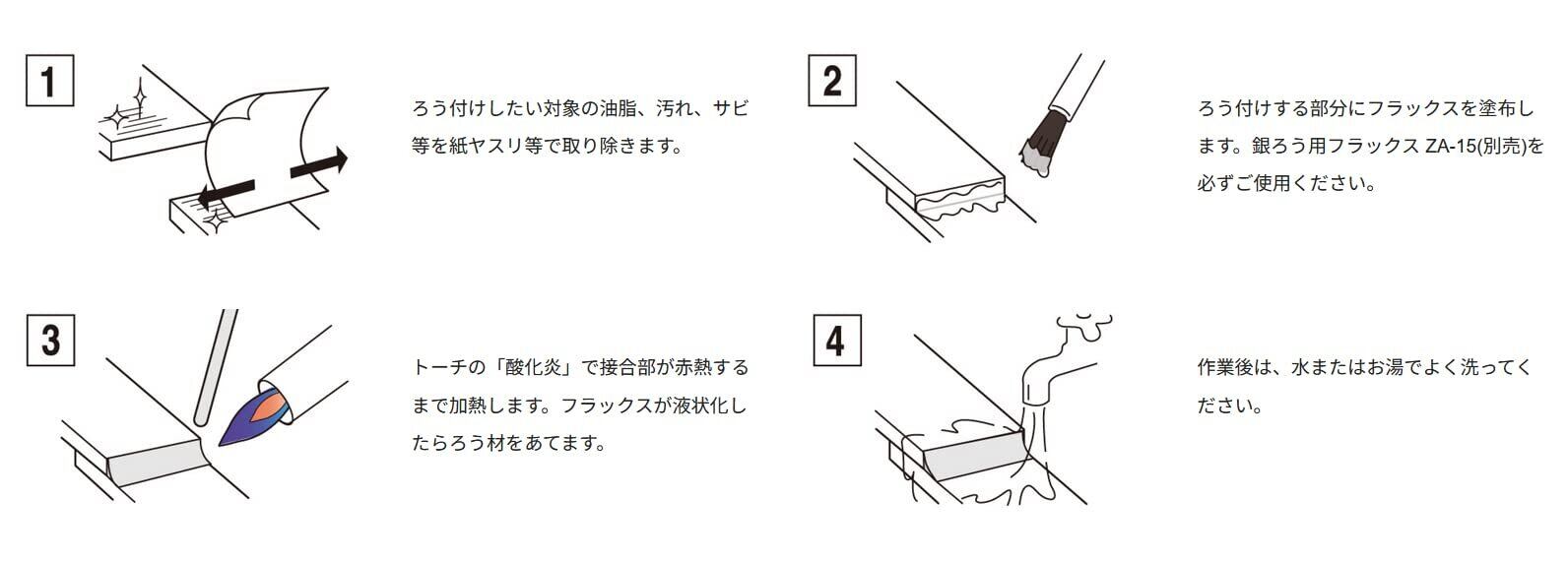 1

ろう付けしたい対象の油脂、汚れ、サビ等を紙ヤスリ等で取り除きます。

2

ろう付けする部分にフラックスを塗布します。銀ろう用フラックス ZA-15(別売)を必ずご使用ください。

3

トーチの「酸化炎」で接合部が赤熱するまで加熱します。フラックスが液状化したらろう材をあてます。

4

作業後は、水またはお湯でよく洗ってください。