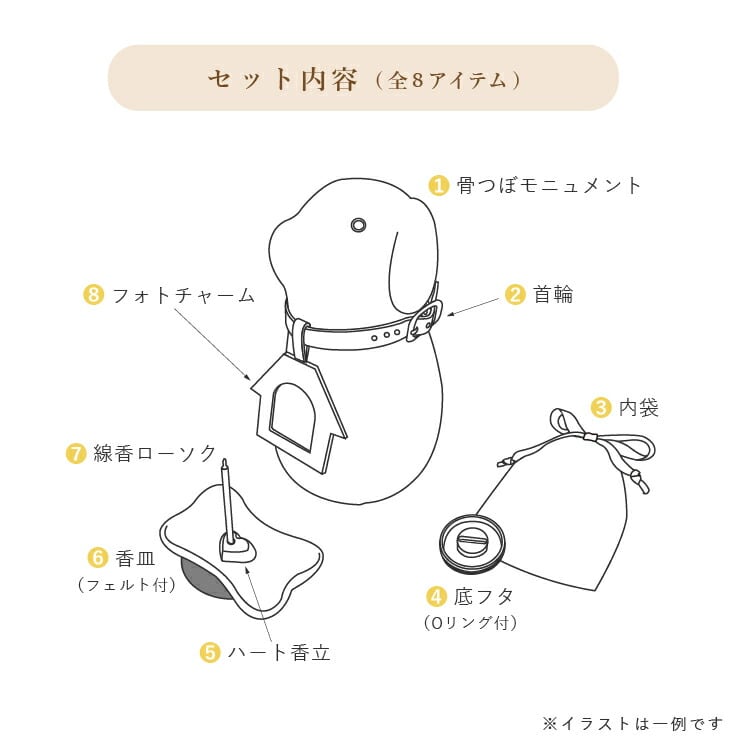 セット内容（全8アイテム）

1 骨つぼモニュメント

8 フォトチャーム

2 首輪

3 内袋

7 線香ローソク

6 香皿
（フェルト付）

4 底フタ
（Oリング付）

5 ハート香立

※イラストは一例です