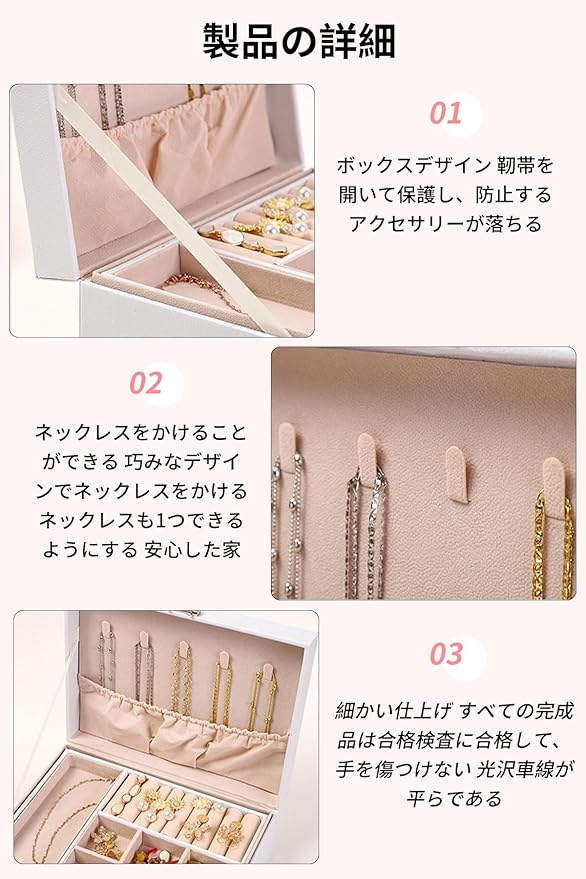 製品の詳細

01

ボックスデザイン 靭帯を開いて保護し、防止するアクセサリーが落ちる

02

ネックレスをかけることができる 巧みなデザインでネックレスをかけるネックレスも1つできるようにする 安心した家

03

細かい仕上げ すべての完成品は合格検査に合格して、手を傷つけない 光沢車線が平らである