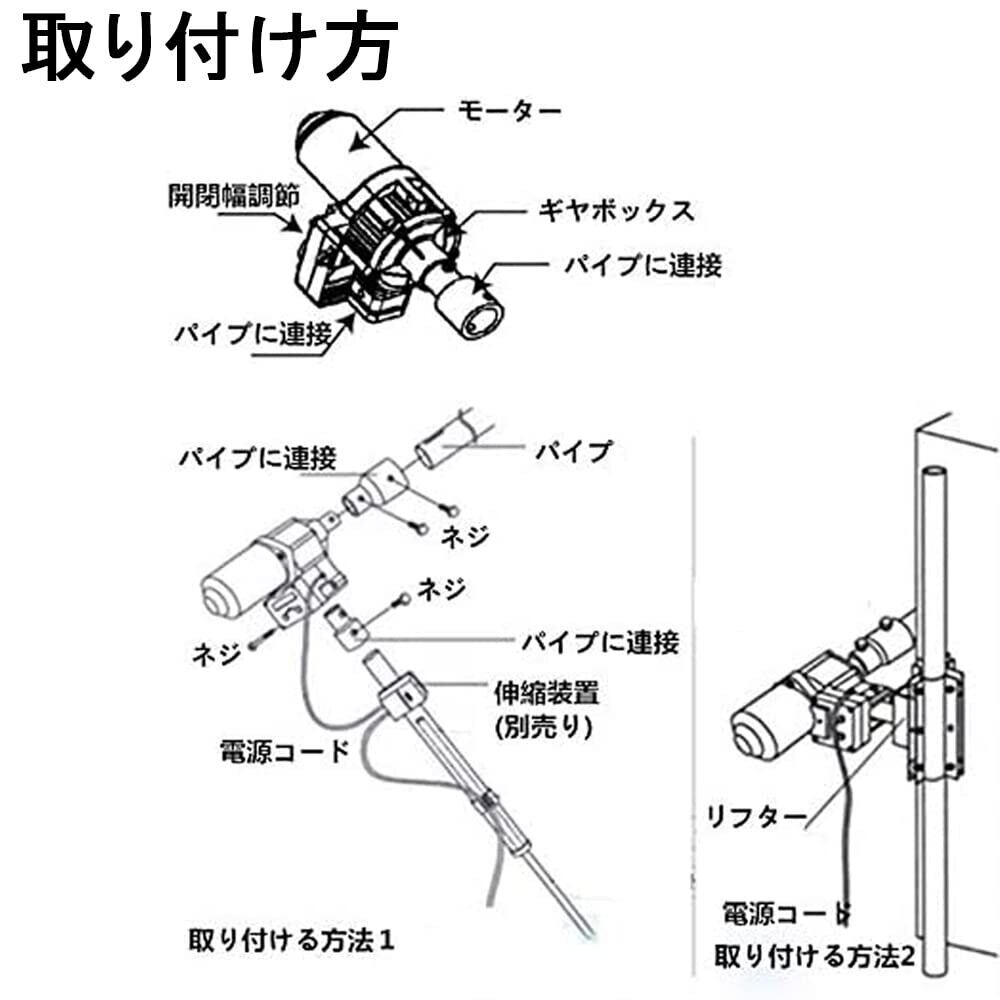 取り付け方

モーター
開閉幅調節
ギヤボックス
パイプに連接
パイプに連接

パイプに連接
パイプ
ネジ
ネジ
ネジ
パイプに連接
伸縮装置
(別売り)
電源コード
取り付ける方法１

リフター
電源コード
取り付ける方法2