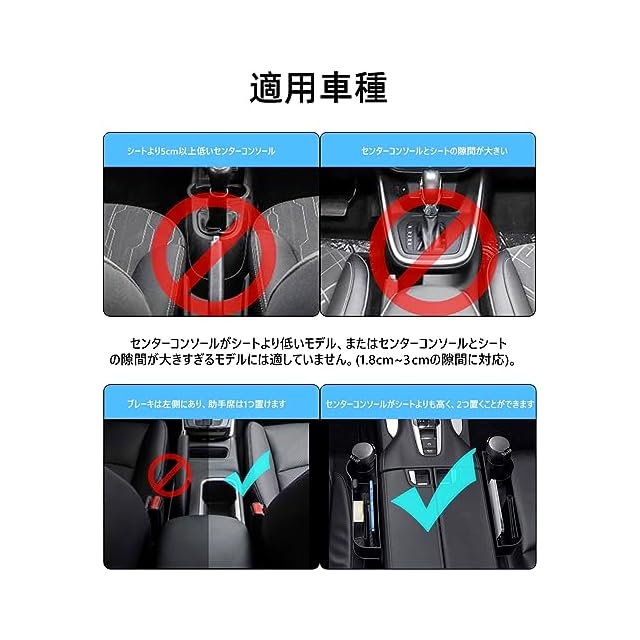 適用車種

シートより5cm以上低いセンターコンソール

センターコンソールとシートの隙間が大きい

センターコンソールがシートより低いモデル、またはセンターコンソールとシートの隙間が大きすぎるモデルには適していません。(1.8cm~3cmの隙間に対応)。

ブレーキは左側にあり、助手席は1つ置けます

センターコンソールがシートよりも高く、2つ置くことができます