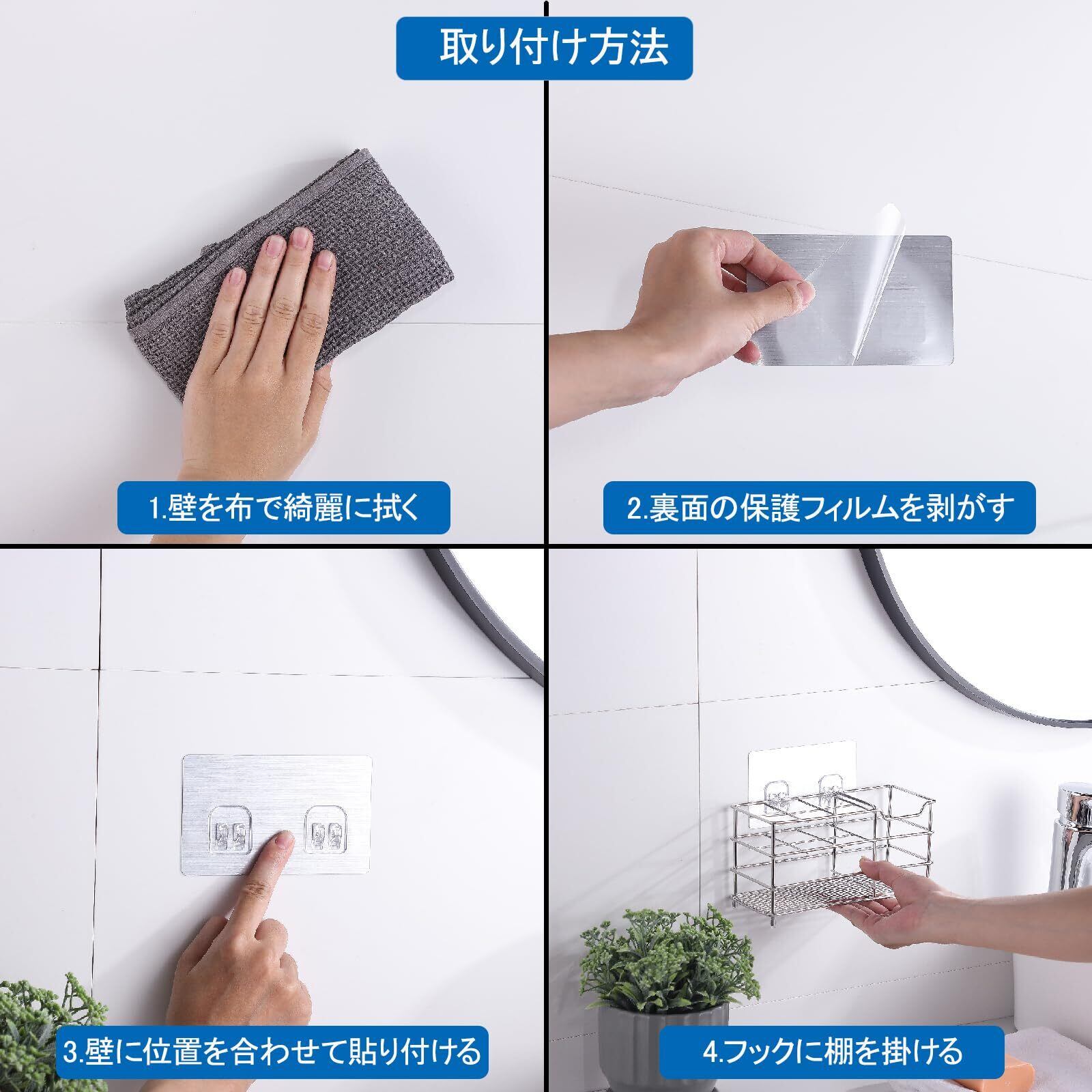 取り付け方法

1.壁を布で綺麗に拭く

2.裏面の保護フィルムを剥がす

3.壁に位置を合わせて貼り付ける

4.フックに棚を掛ける