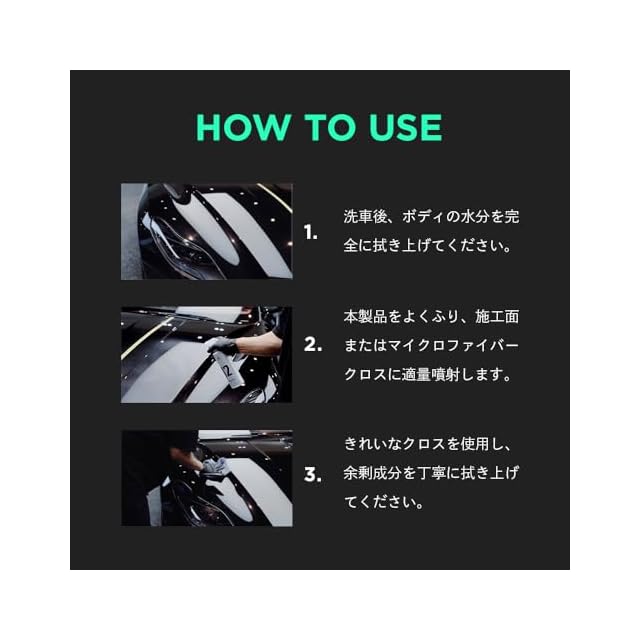 HOW TO USE

1. 洗車後、ボディの水分を完全に拭き上げてください。

2. 本製品をよくふり、施工面またはマイクロファイバークロスに適量噴射します。

3. きれいなクロスを使用し、余剰成分を丁寧に拭き上げてください。