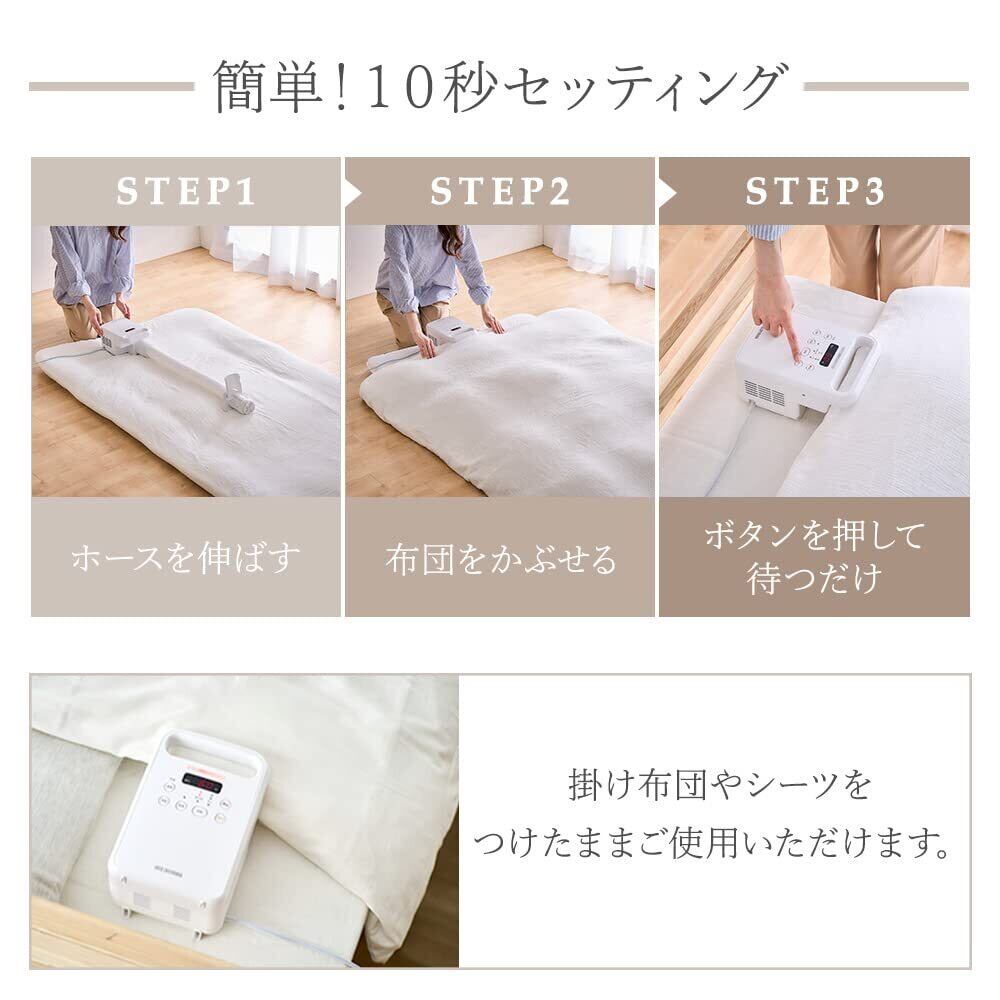 簡単！10秒セッティング

STEP1

ホースを伸ばす

STEP2

布団をかぶせる

STEP3

ボタンを押して待つだけ

掛け布団やシーツをつけたままご使用いただけます。