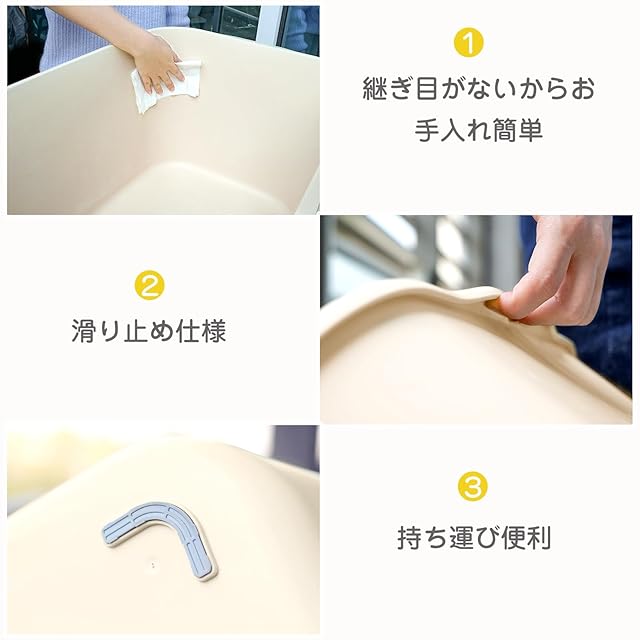 1
継ぎ目がないからお手入れ簡単

2
滑り止め仕様

3
持ち運び便利