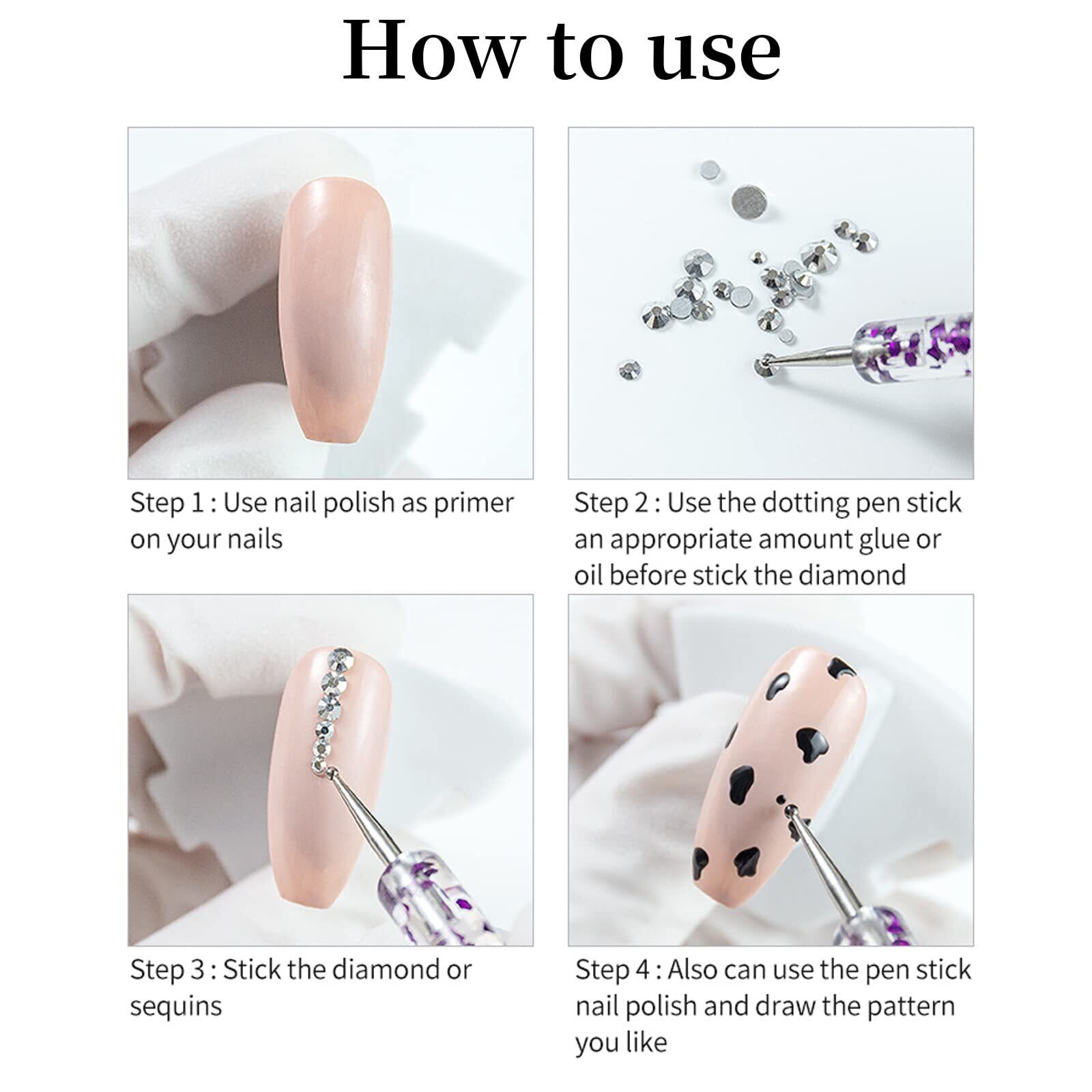 How to use

Step 1 : Use nail polish as primer on your nails

Step 2 : Use the dotting pen stick an appropriate amount glue or oil before stick the diamond

Step 3 : Stick the diamond or sequins

Step 4 : Also can use the pen stick nail polish and draw the pattern you like