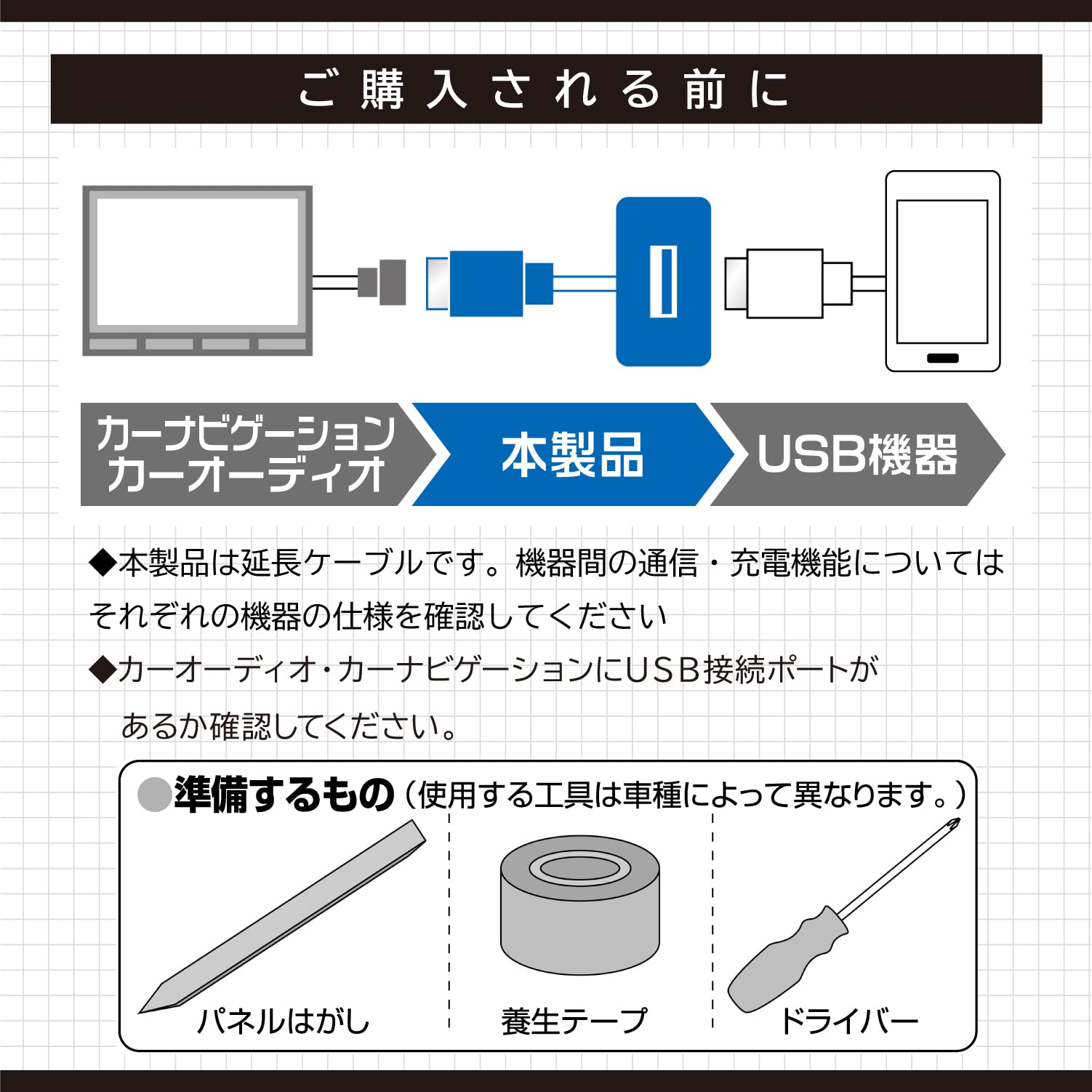 ご購入される前に

カーナビゲーション
カーオーディオ

本製品

USB機器

◆本製品は延長ケーブルです。機器間の通信・充電機能についてはそれぞれの機器の仕様を確認してください

◆カーオーディオ・カーナビゲーションにUSB接続ポートがあるか確認してください。

●準備するもの（使用する工具は車種によって異なります。）

パネルはがし

養生テープ

ドライバー