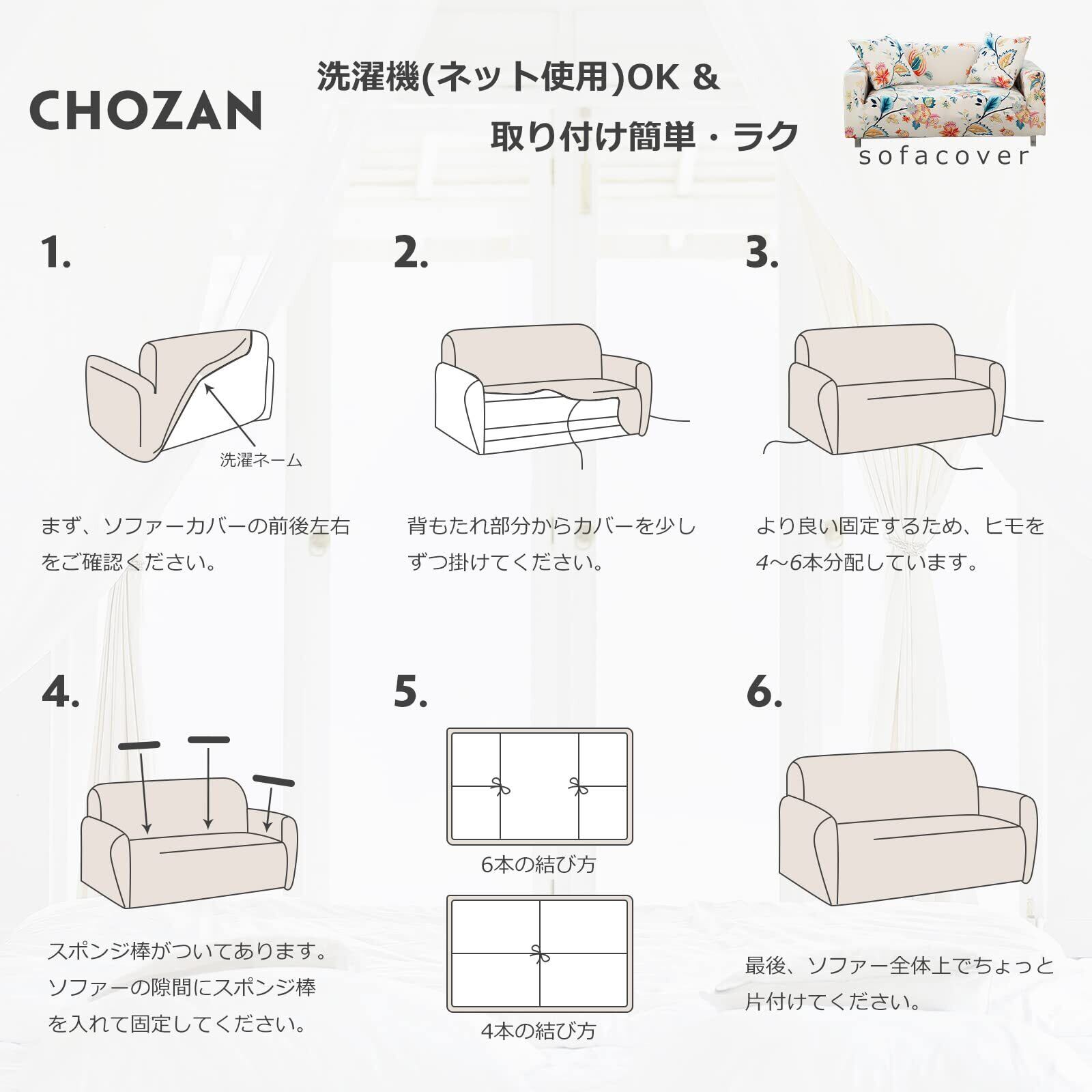 CHOZAN

洗濯機(ネット使用)OK &
取り付け簡単・ラク

sofacover

1.

洗濯ネーム

まず、ソファーカバーの前後左右をご確認ください。

2.

背もたれ部分からカバーを少しずつ掛けてください。

3.

より良い固定するため、ヒモを4~6本分配しています。

4.

スポンジ棒がついてあります。ソファーの隙間にスポンジ棒を入れて固定してください。

5.

6本の結び方

4本の結び方

6.

最後、ソファー全体上でちょっと片付けてください。