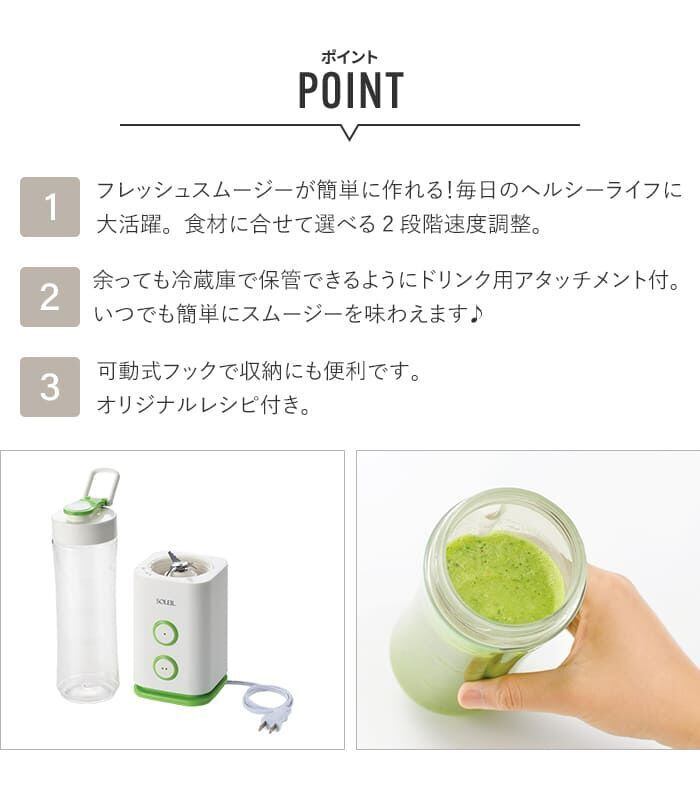 ポイント
POINT

1
フレッシュスムージーが簡単に作れる！毎日のヘルシーライフに大活躍。食材に合せて選べる２段階速度調整。

2
余っても冷蔵庫で保管できるようにドリンク用アタッチメント付。いつでも簡単にスムージーを味わえます♪

3
可動式フックで収納にも便利です。オリジナルレシピ付き。

SOLEIL