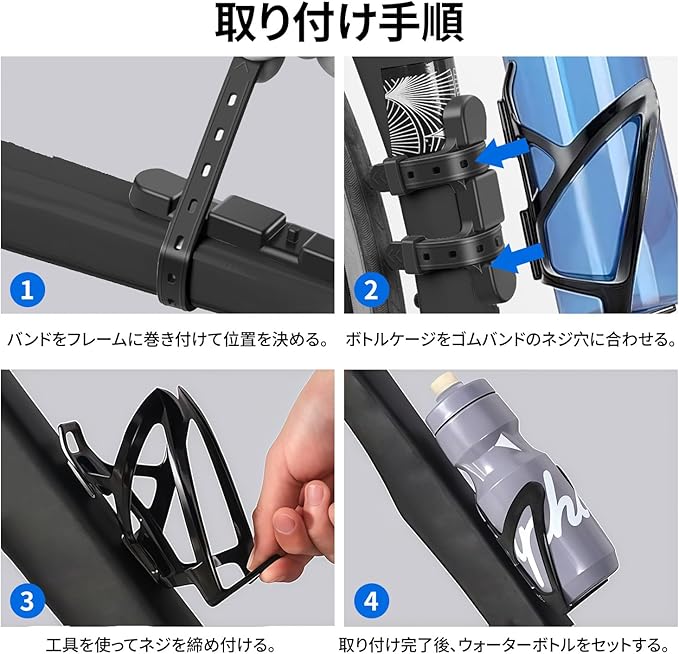 取り付け手順

1

バンドをフレームに巻き付けて位置を決める。

2

ボトルケージをゴムバンドのネジ穴に合わせる。

3

工具を使ってネジを締め付ける。

4

取り付け完了後、ウォーターボトルをセットする。