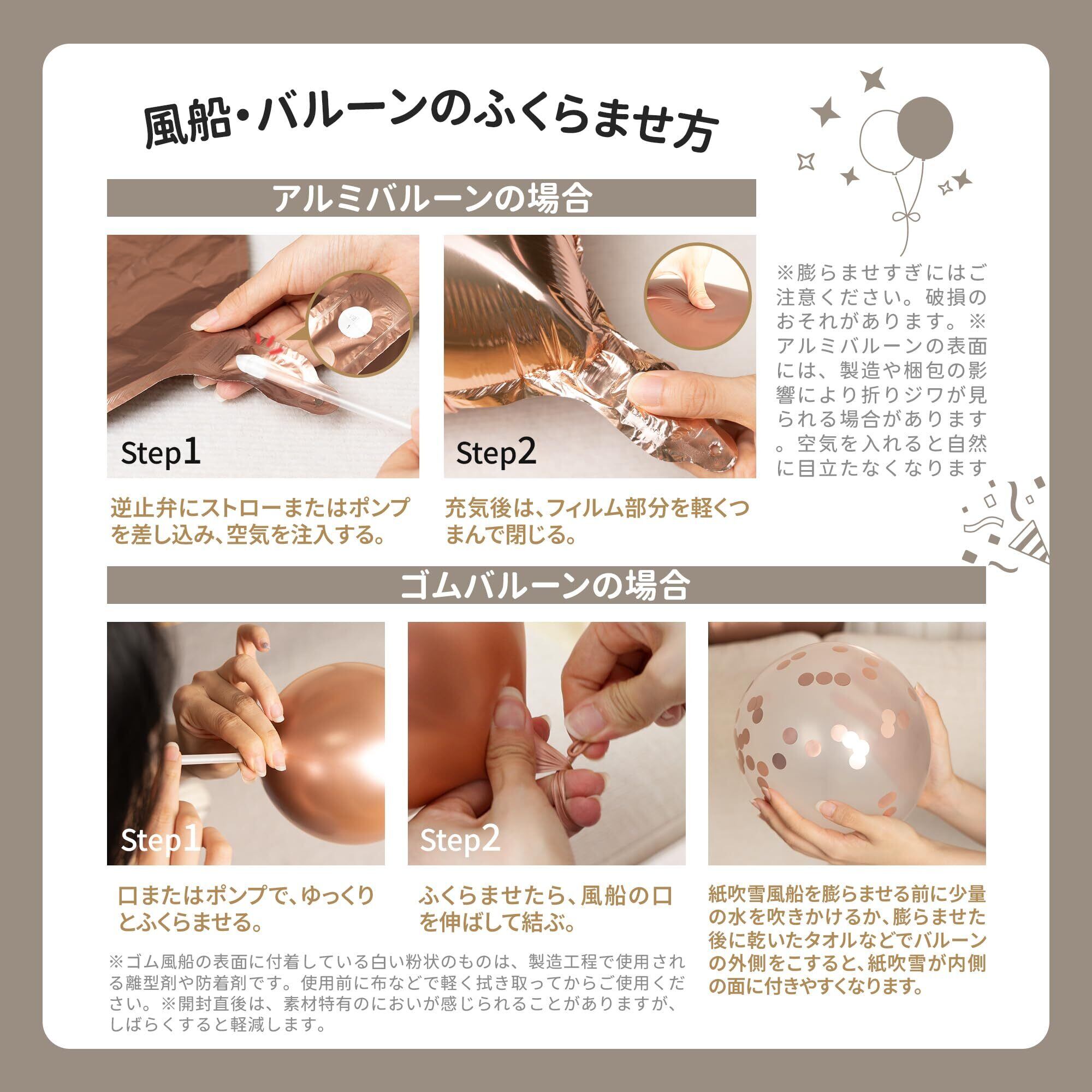 風船・バルーンのふくらませ方

アルミバルーンの場合

Step1

Step2

逆止弁にストローまたはポンプを差し込み、空気を注入する。

充気後は、フィルム部分を軽くつまんで閉じる。

※膨らませすぎにはご注意ください。破損のおそれがあります。※アルミバルーンの表面には、製造や梱包の影響により折りジワが見られる場合があります。空気を入れると自然に目立たなくなります

ゴムバルーンの場合

Step1

Step2

口またはポンプで、ゆっくりとふくらませる。

ふくらませたら、風船の口を伸ばして結ぶ。

紙吹雪風船を膨らませる前に少量の水を吹きかけるか、膨らませた後に乾いたタオルなどでバルーンの外側をこすると、紙吹雪が内側の面に付きやすくなります。

※ゴム風船の表面に付着している白い粉状のものは、製造工程で使用される離型剤や防着剤です。使用前に布などで軽く拭き取ってからご使用ください。※開封直後は、素材特有のにおいが感じられることがありますが、しばらくすると軽減します。