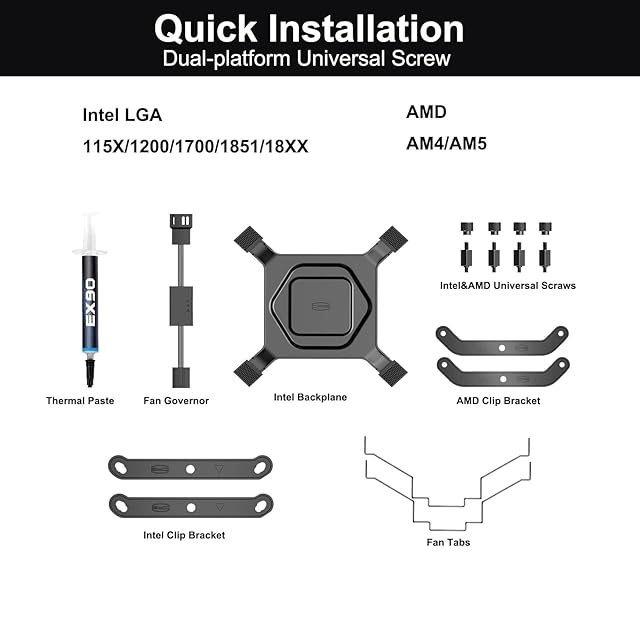 Quick Installation
Dual-platform Universal Screw

Intel LGA
115X/1200/1700/1851/18XX

AMD
AM4/AM5

EX90

Thermal Paste

Fan Governor

Intel Backplane

Intel&AMD Universal Scraws

AMD Clip Bracket

Intel Clip Bracket

Fan Tabs