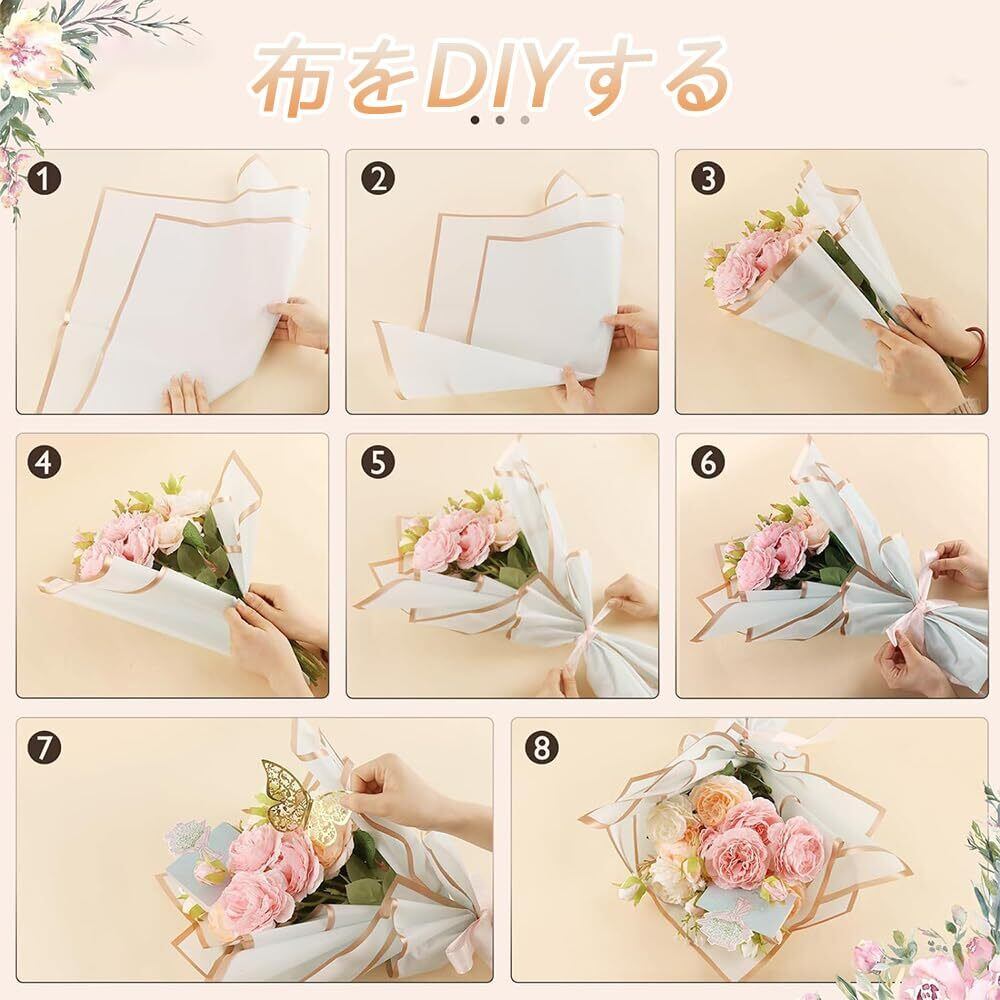 布をDIYする

1

2

3

4

5

6

7

8