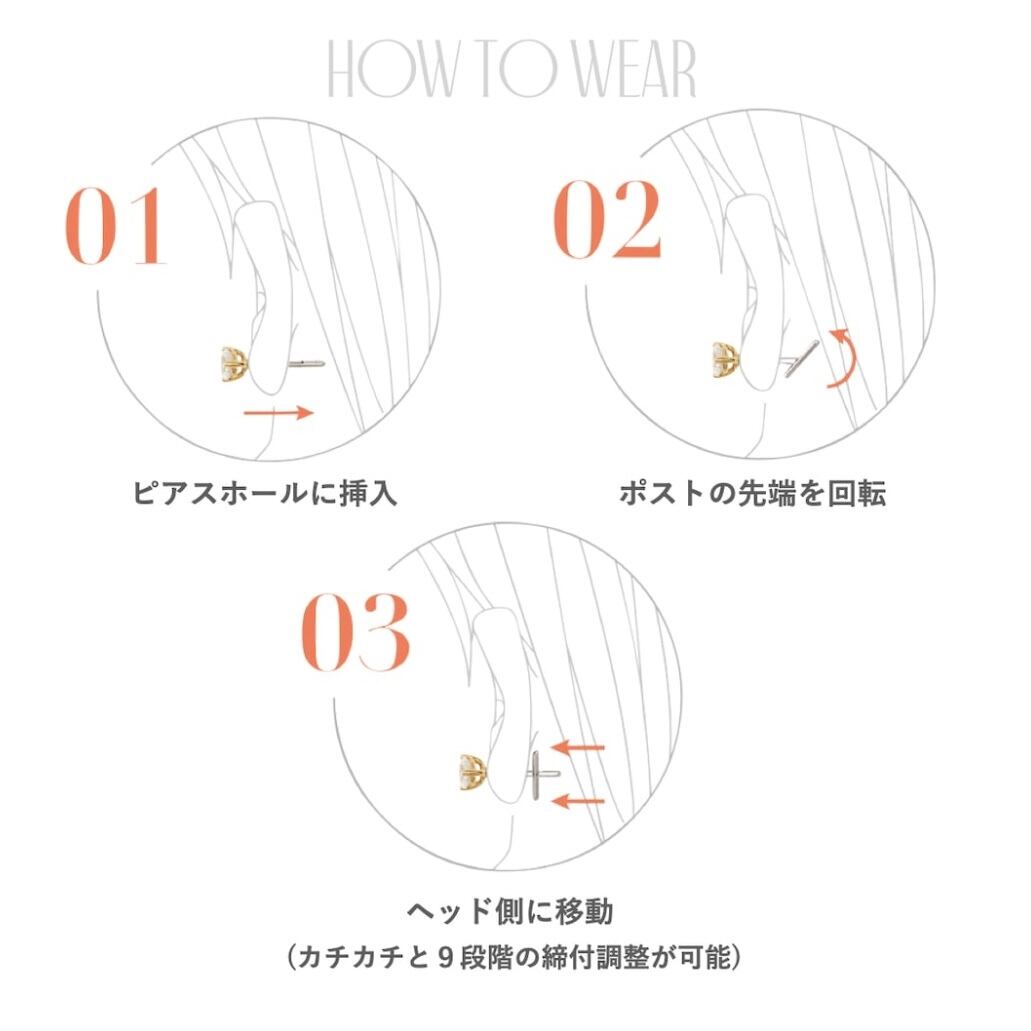 HOW TO WEAR

01

ピアスホールに挿入

02

ポストの先端を回転

03

ヘッド側に移動
（カチカチと９段階の締付調整が可能）