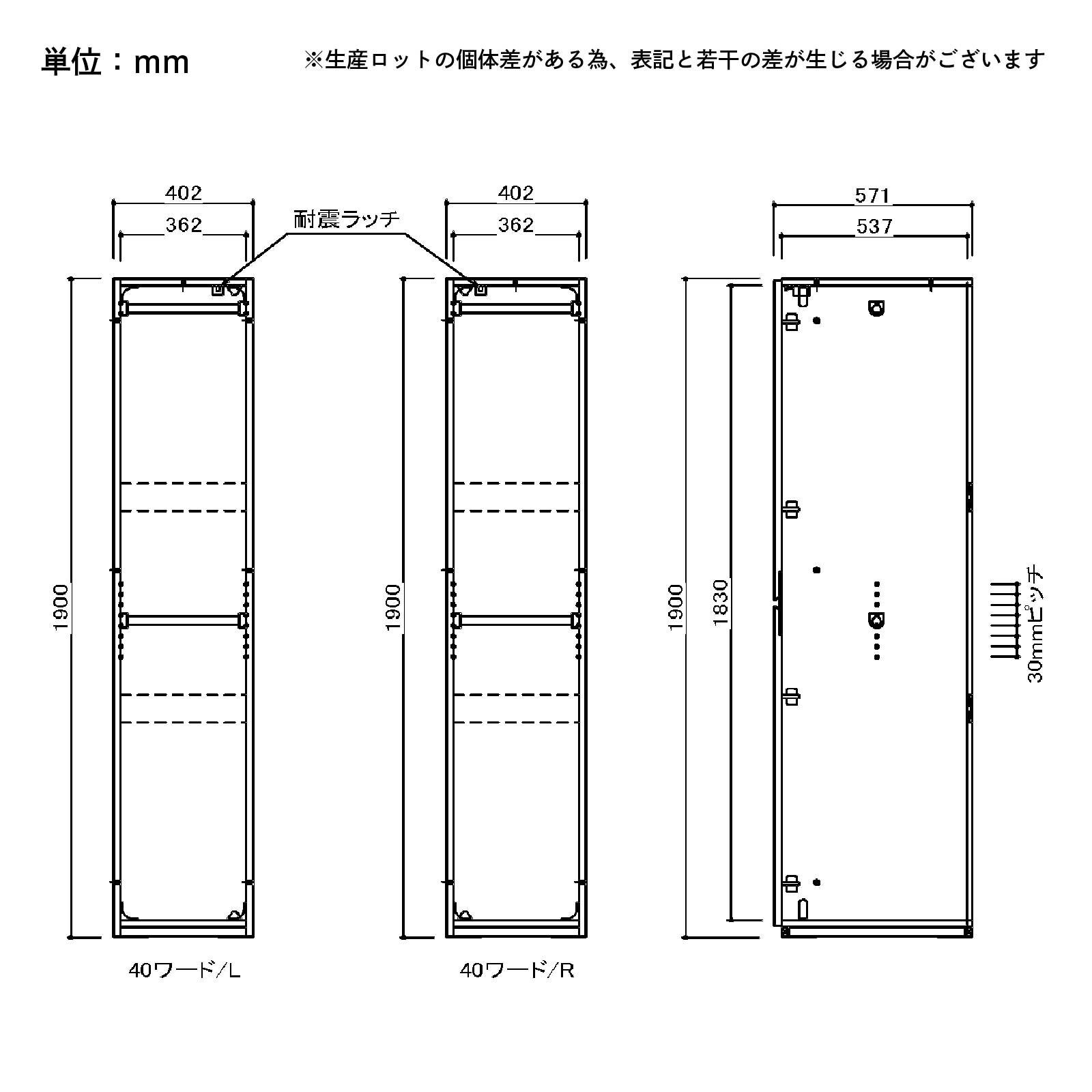 単位：mm

※生産ロットの個体差がある為、表記と若干の差が生じる場合がございます

402
362
耐震ラッチ
402
362
571
537

1900
1900
1900
1830
30mmピッチ

40ワード/L
40ワード/R