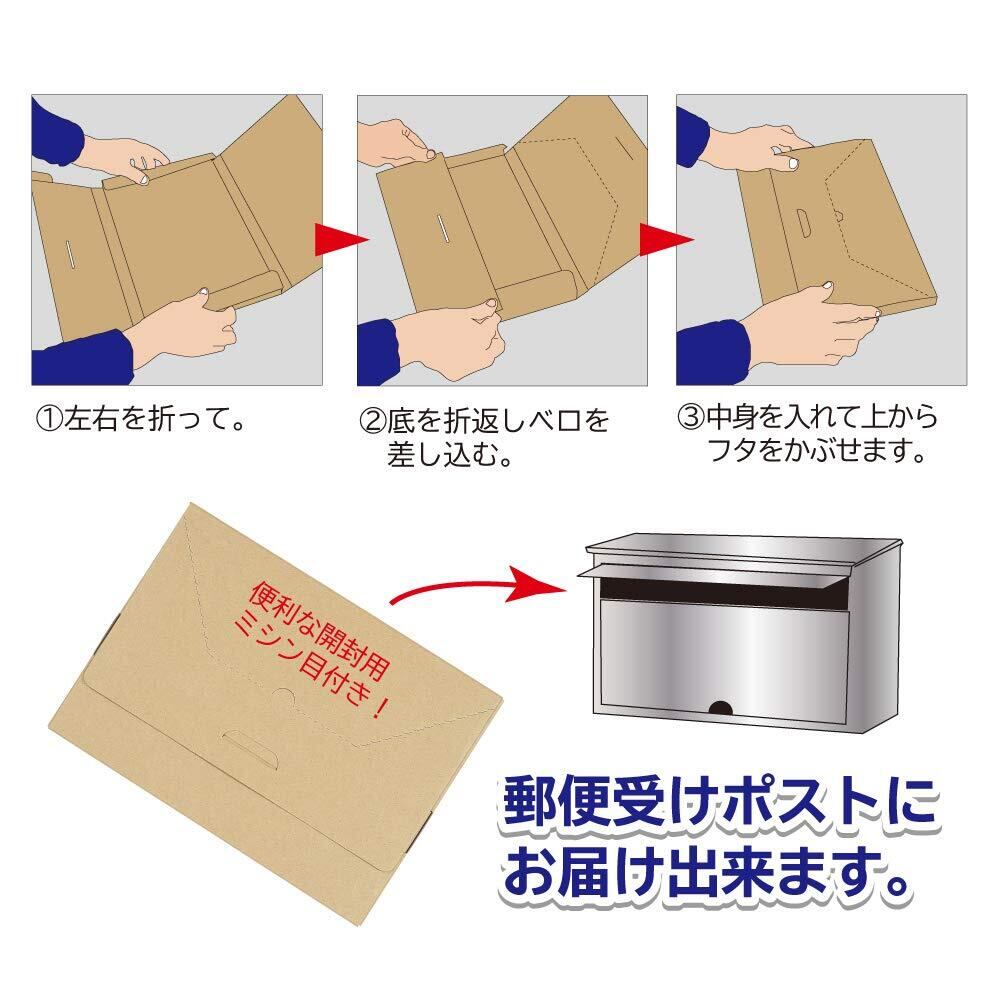 ①左右を折って。

②底を折返しベロを差し込む。

③中身を入れて上からフタをかぶせます。

便利な開封用ミシン目付き！

郵便受けポストにお届け出来ます。