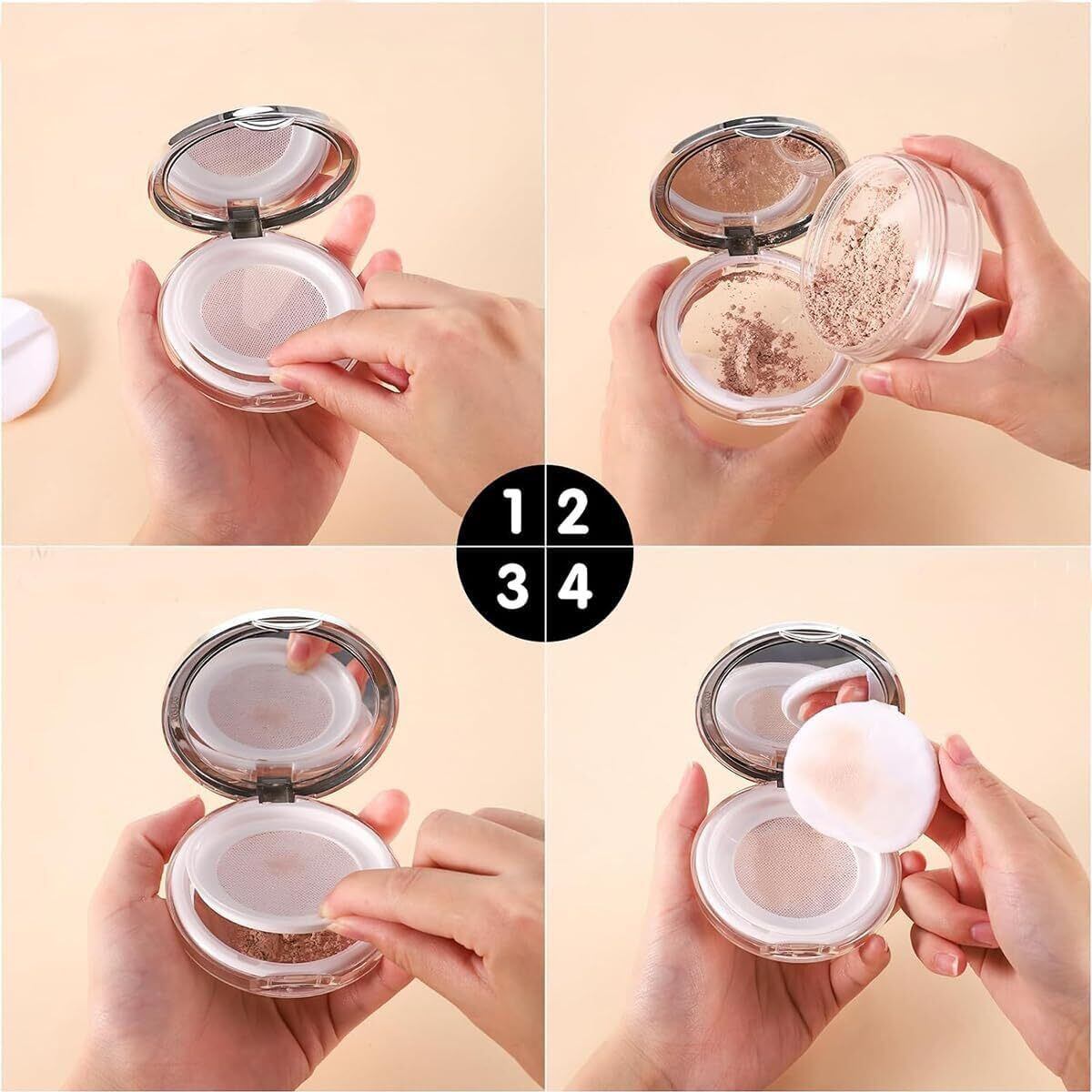 1 2
3 4