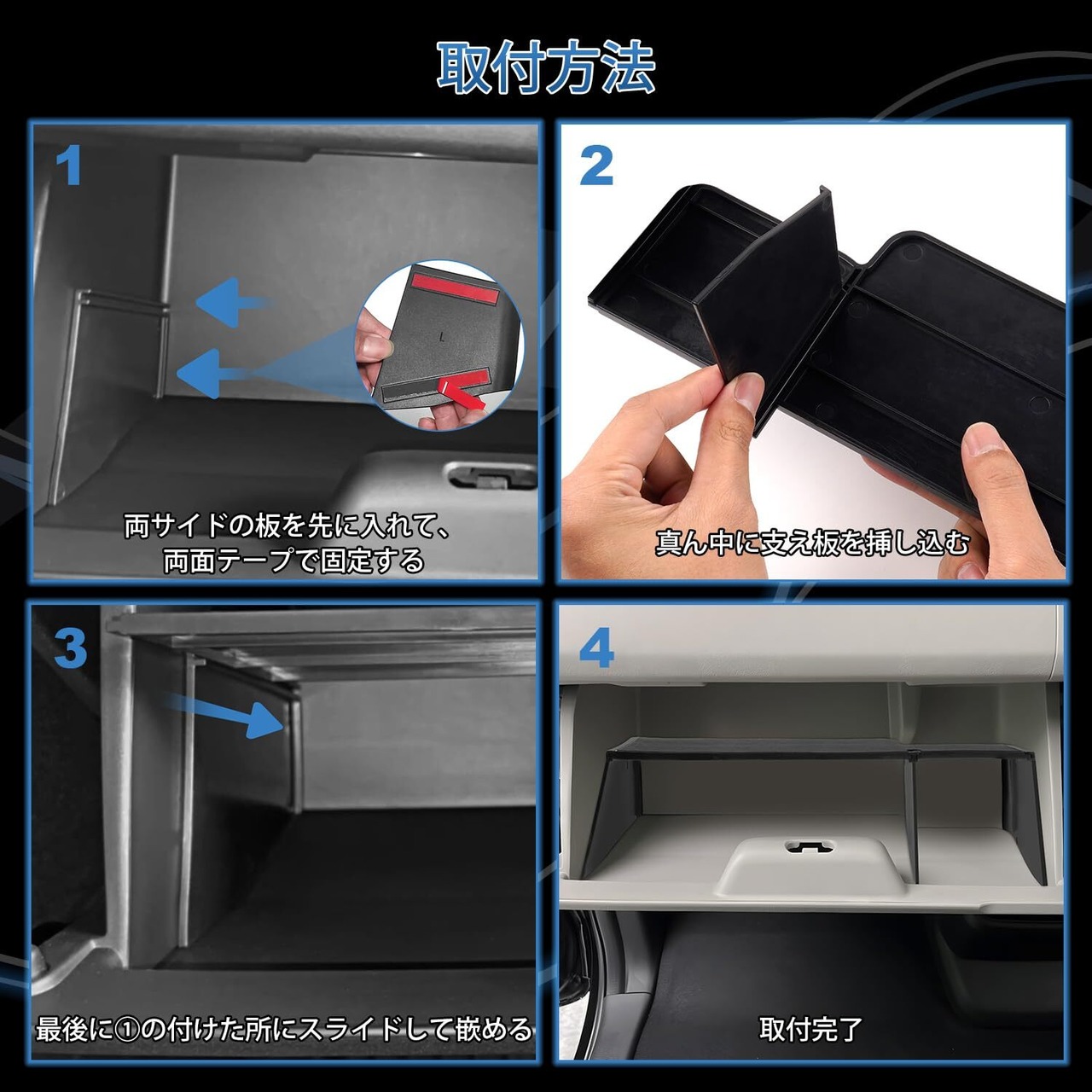 取付方法

1

L

両サイドの板を先に入れて、
両面テープで固定する

2

真ん中に支え板を挿し込む

3

最後に①の付けた所にスライドして嵌める

4

取付完了