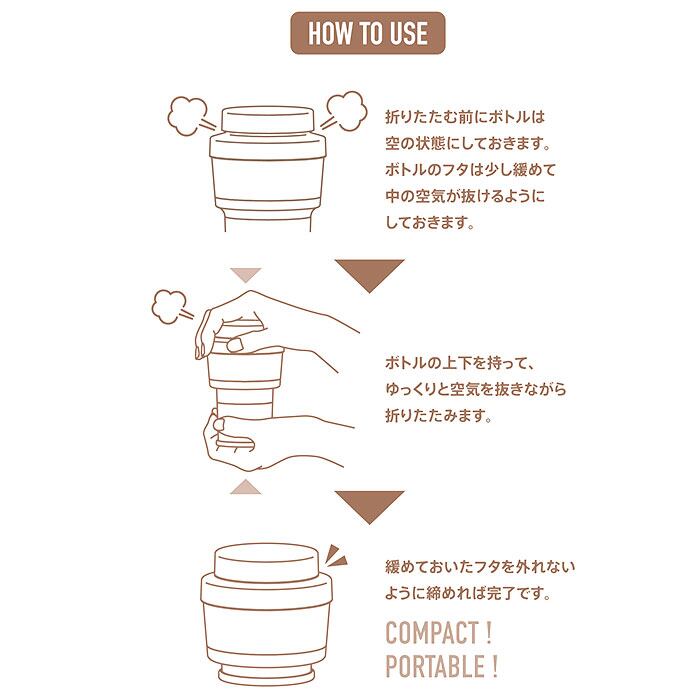 HOW TO USE

折りたたむ前にボトルは空の状態にしておきます。ボトルのフタは少し緩めて中の空気が抜けるようにしておきます。

ボトルの上下を持って、ゆっくりと空気を抜きながら折りたたみます。

緩めておいたフタを外れないように締めれば完了です。

COMPACT !
PORTABLE !