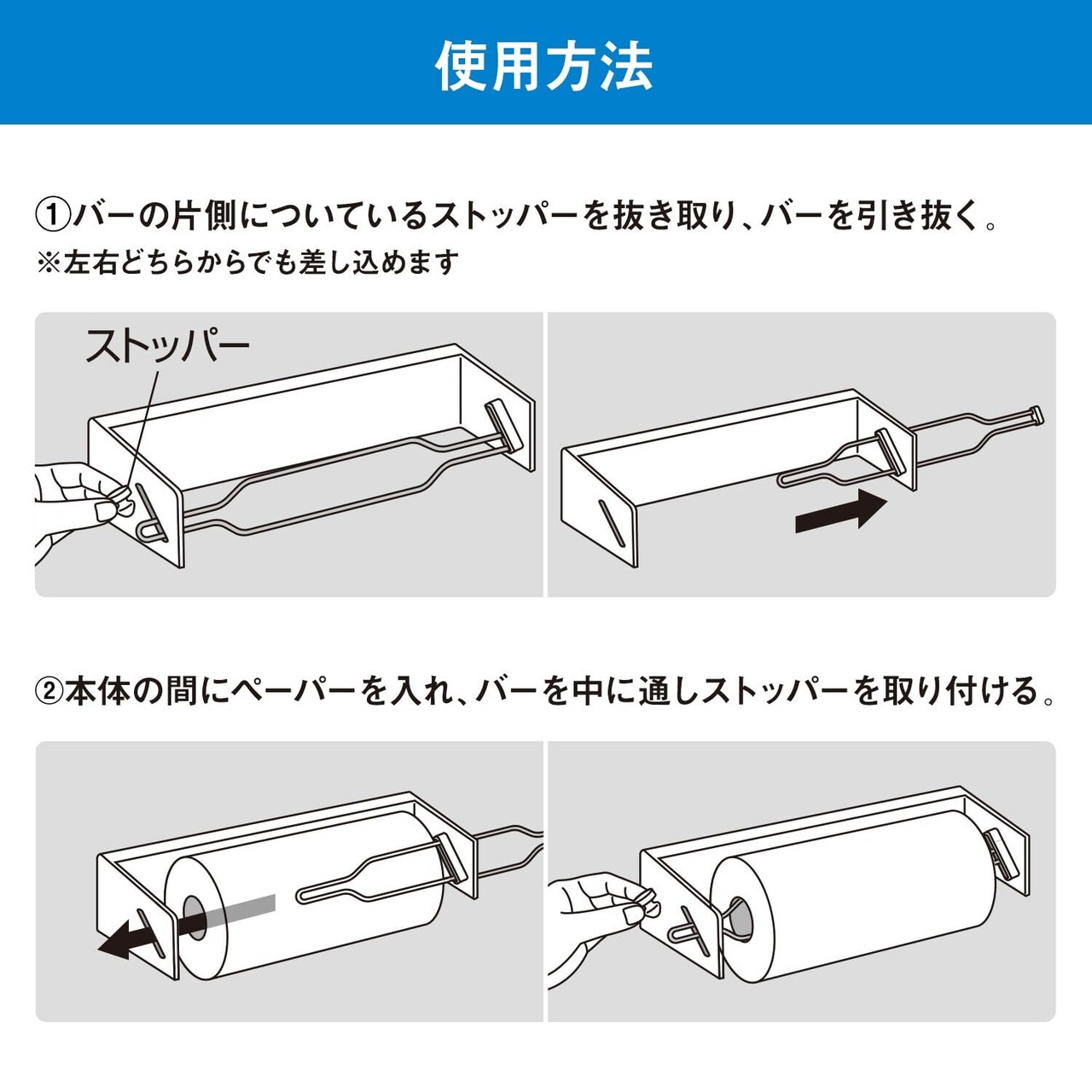 使用方法

①バーの片側についているストッパーを抜き取り、バーを引き抜く。
※左右どちらからでも差し込めます

ストッパー

②本体の間にペーパーを入れ、バーを中に通しストッパーを取り付ける。