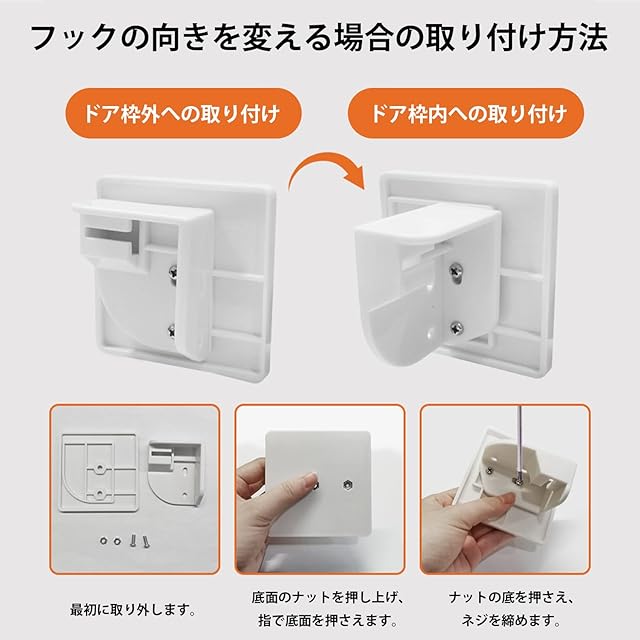 フックの向きを変える場合の取り付け方法

ドア枠外への取り付け

ドア枠内への取り付け

最初に取り外します。

底面のナットを押し上げ、指で底面を押さえます。

ナットの底を押さえ、ネジを締めます。