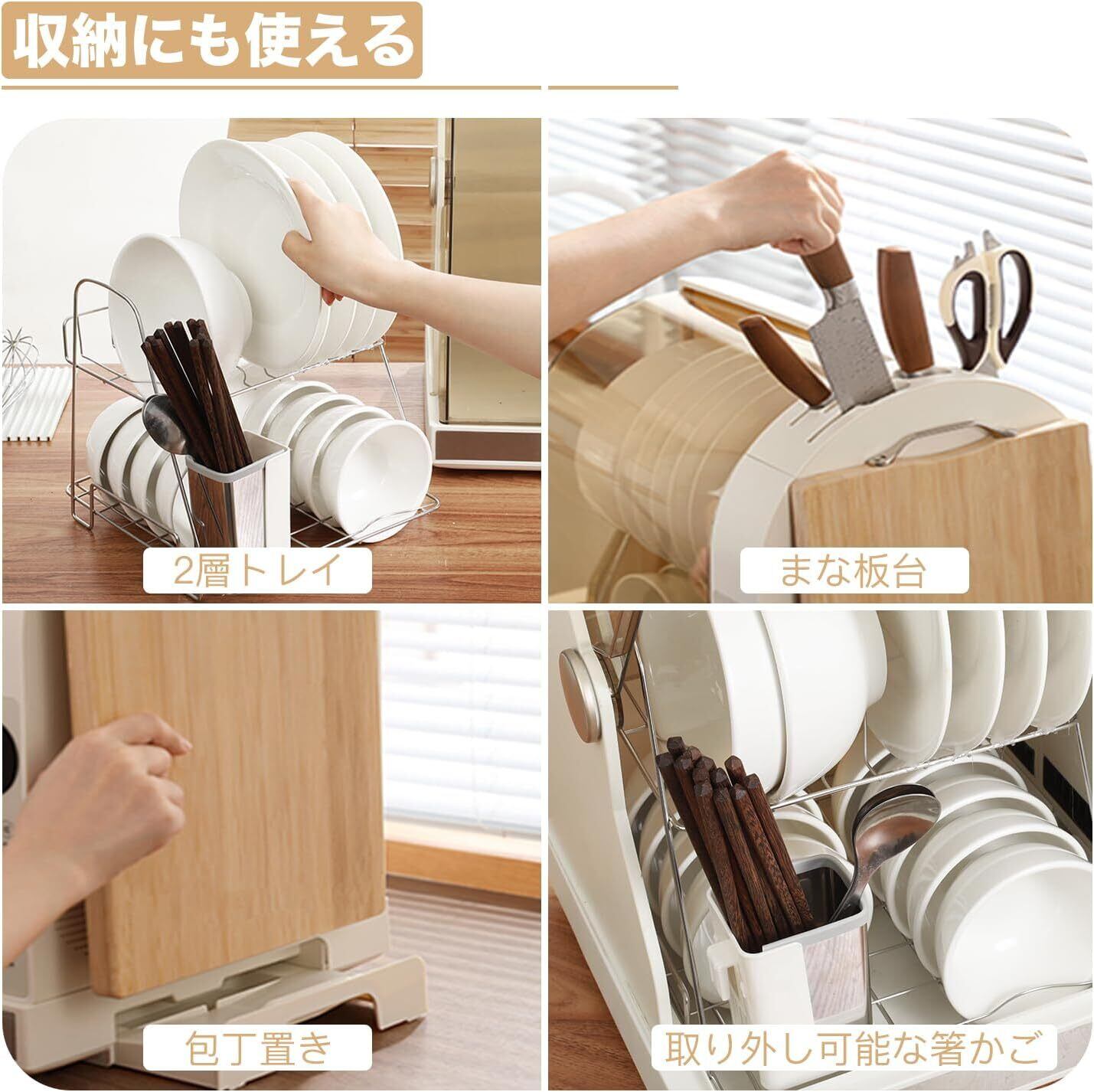 収納にも使える

2層トレイ

まな板台

包丁置き

取り外し可能な箸かご