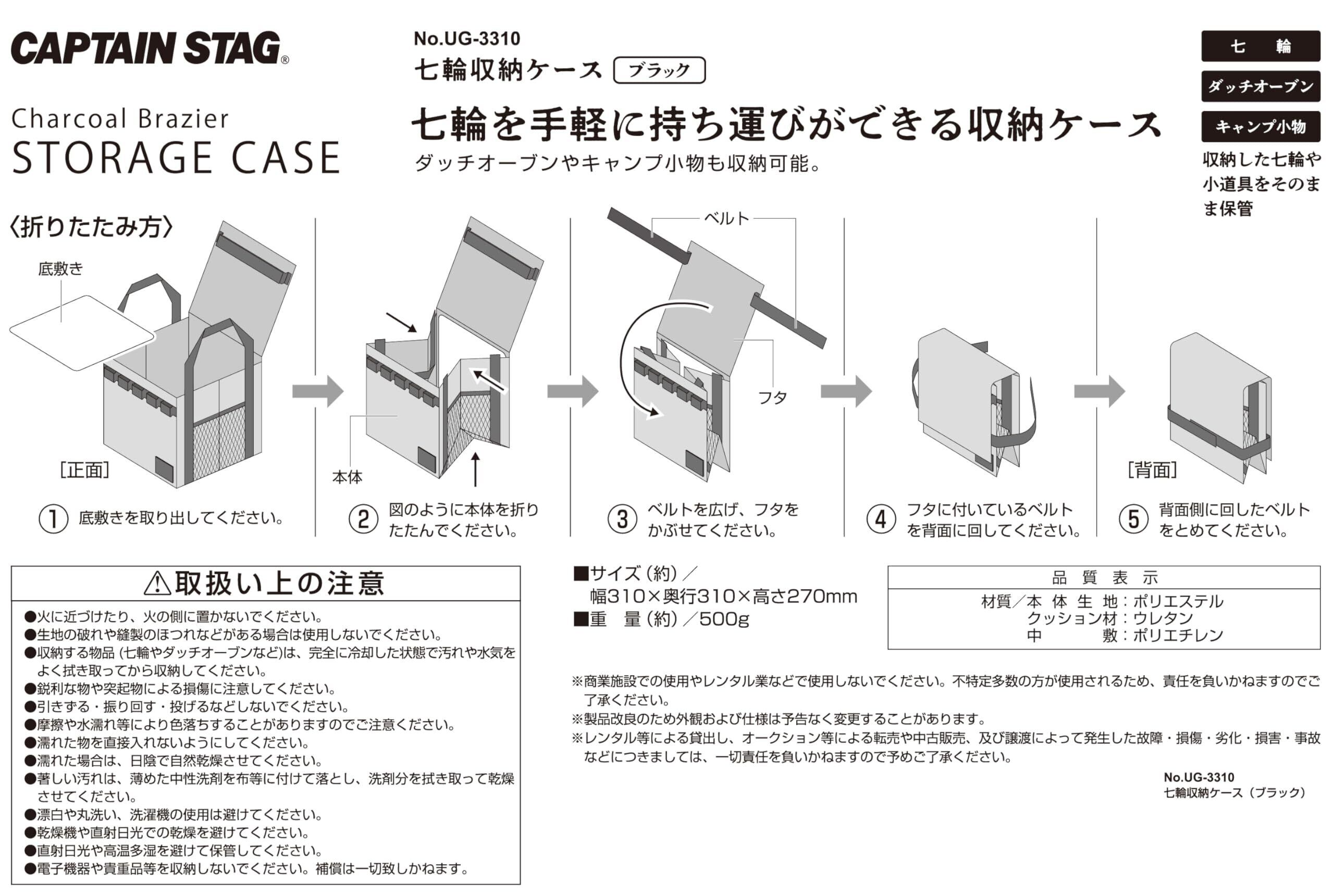 CAPTAIN STAG®

Charcoal Brazier
STORAGE CASE

No.UG-3310
七輪収納ケース ブラック

七輪を手軽に持ち運びができる収納ケース
ダッチオーブンやキャンプ小物も収納可能。

七　輪
ダッチオーブン
キャンプ小物
収納した七輪や小道具をそのまま保管

〈折りたたみ方〉

底敷き
[正面]
① 底敷きを取り出してください。

本体
② 図のように本体を折りたたんでください。

ベルト
フタ
③ ベルトを広げ、フタをかぶせてください。

④ フタに付いているベルトを背面に回してください。

[背面]
⑤ 背面側に回したベルトをとめてください。

⚠取扱い上の注意
●火に近づけたり、火の側に置かないでください。
●生地の破れや縫製のほつれなどがある場合は使用しないでください。
●収納する物品（七輪やダッチオーブンなど）は、完全に冷却した状態で汚れや水気をよく拭き取ってから収納してください。
●鋭利な物や突起物による損傷に注意してください。
●引きずる・振り回す・投げるなどしないでください。
●摩擦や水濡れ等により色落ちすることがありますのでご注意ください。
●濡れた物を直接入れないようにしてください。
●濡れた場合は、日陰で自然乾燥させてください。
●著しい汚れは、薄めた中性洗剤を布等に付けて落とし、洗剤分を拭き取って乾燥させてください。
●漂白や丸洗い、洗濯機の使用は避けてください。
●乾燥機や直射日光での乾燥を避けてください。
●直射日光や高温多湿を避けて保管してください。
●電子機器や貴重品等を収納しないでください。補償は一切致しかねます。

■サイズ（約）／
幅310×奥行310×高さ270mm
■重　量（約）／500g

品　質　表　示
材質／本 体 生 地：ポリエステル
クッション材：ウレタン
中　　　敷：ポリエチレン

※商業施設での使用やレンタル業などで使用しないでください。不特定多数の方が使用されるため、責任を負いかねますのでご了承ください。
※製品改良のため外観および仕様は予告なく変更することがあります。
※レンタル等による貸出し、オークション等による転売や中古販売、及び譲渡によって発生した故障・損傷・劣化・損害・事故などにつきましては、一切責任を負いかねますので予めご了承ください。

No.UG-3310
七輪収納ケース（ブラック）