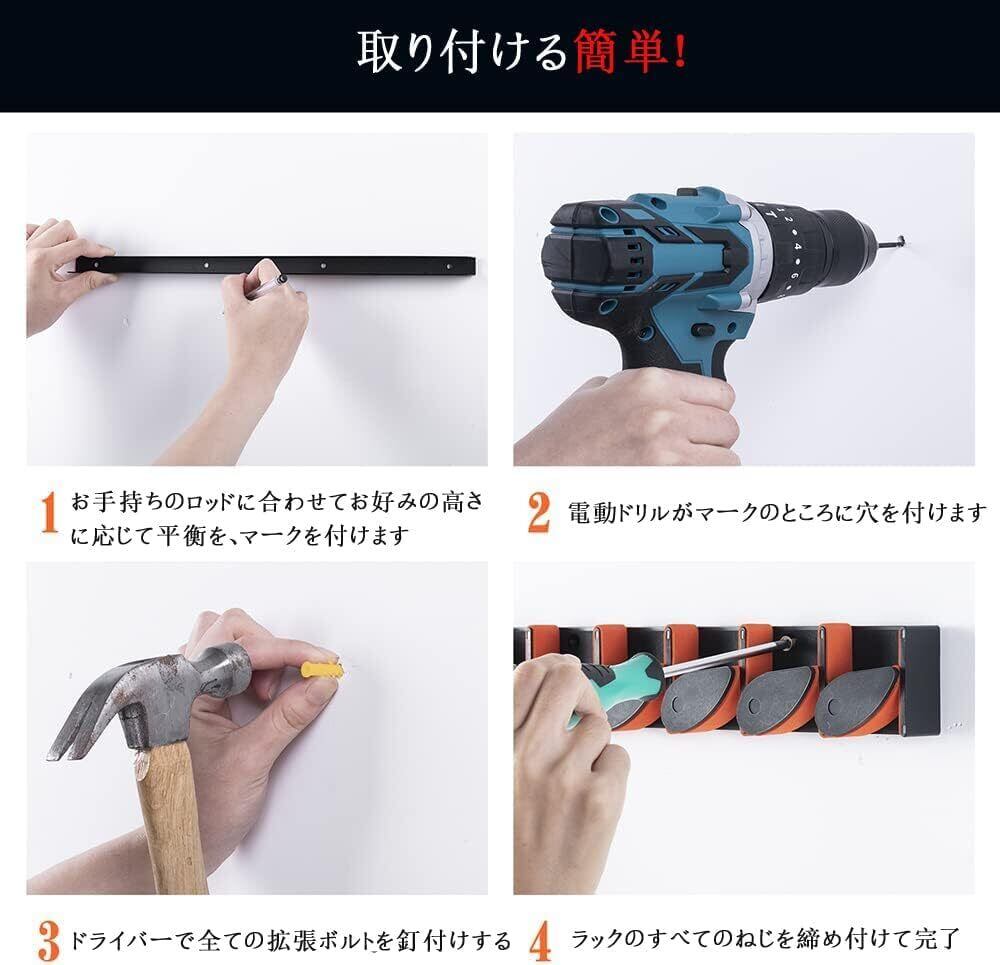 取り付ける簡単!

1 お手持ちのロッドに合わせてお好みの高さに応じて平衡を、マークを付けます

2 電動ドリルがマークのところに穴を付けます

3 ドライバーで全ての拡張ボルトを釘付けする

4 ラックのすべてのねじを締め付けて完了