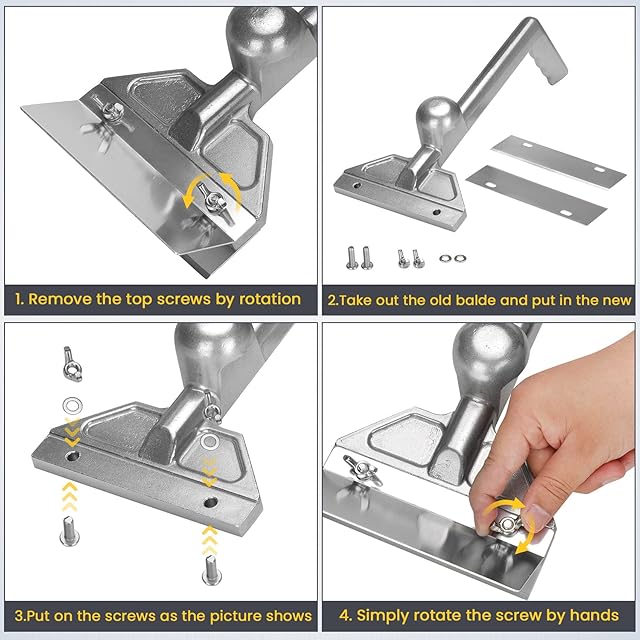 1. Remove the top screws by rotation

2.Take out the old balde and put in the new

3.Put on the screws as the picture shows

4. Simply rotate the screw by hands