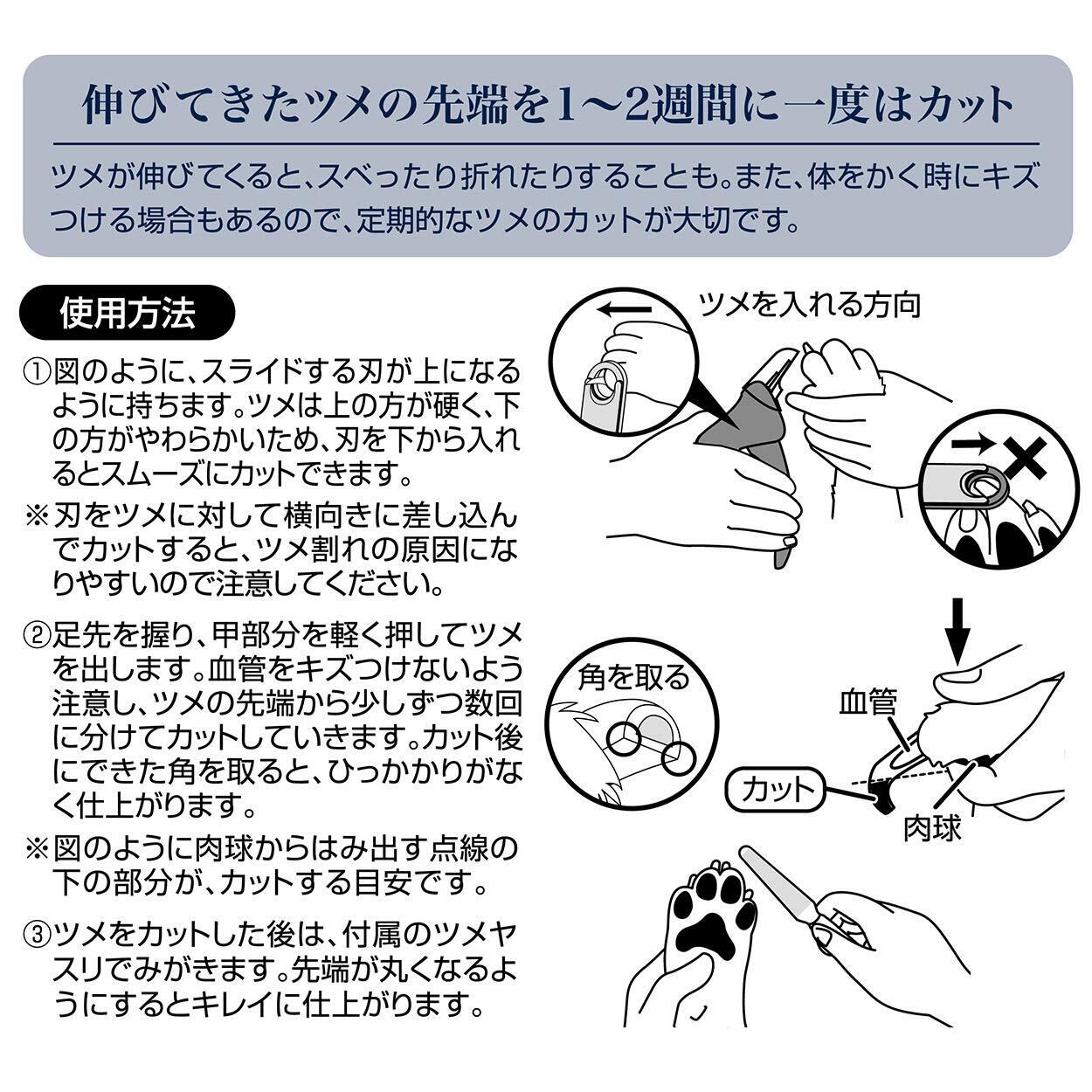 伸びてきたツメの先端を1〜2週間に一度はカット

ツメが伸びてくると、スベったり折れたりすることも。また、体をかく時にキズつける場合もあるので、定期的なツメのカットが大切です。

使用方法

①図のように、スライドする刃が上になるように持ちます。ツメは上の方が硬く、下の方がやわらかいため、刃を下から入れるとスムーズにカットできます。

※刃をツメに対して横向きに差し込んでカットすると、ツメ割れの原因になりやすいので注意してください。

②足先を握り、甲部分を軽く押してツメを出します。血管をキズつけないよう注意し、ツメの先端から少しずつ数回に分けてカットしていきます。カット後にできた角を取ると、ひっかかりがなく仕上がります。

※図のように肉球からはみ出す点線の下の部分が、カットする目安です。

③ツメをカットした後は、付属のツメヤスリでみがきます。先端が丸くなるようにするとキレイに仕上がります。

ツメを入れる方向

角を取る

血管

カット

肉球