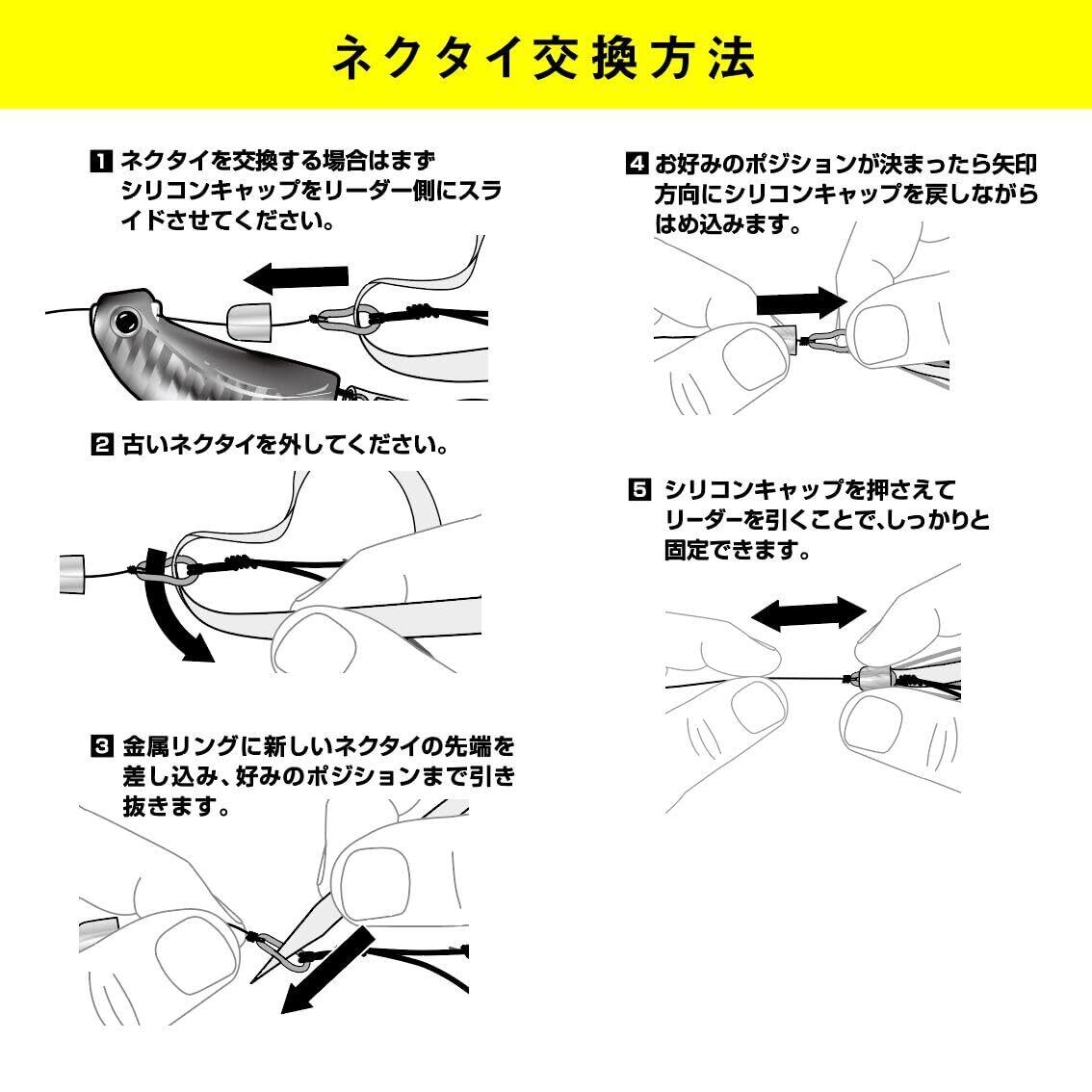 ネクタイ交換方法

1 ネクタイを交換する場合はまずシリコンキャップをリーダー側にスライドさせてください。

2 古いネクタイを外してください。

3 金属リングに新しいネクタイの先端を差し込み、好みのポジションまで引き抜きます。

4 お好みのポジションが決まったら矢印方向にシリコンキャップを戻しながらはめ込みます。

5 シリコンキャップを押さえてリーダーを引くことで、しっかりと固定できます。