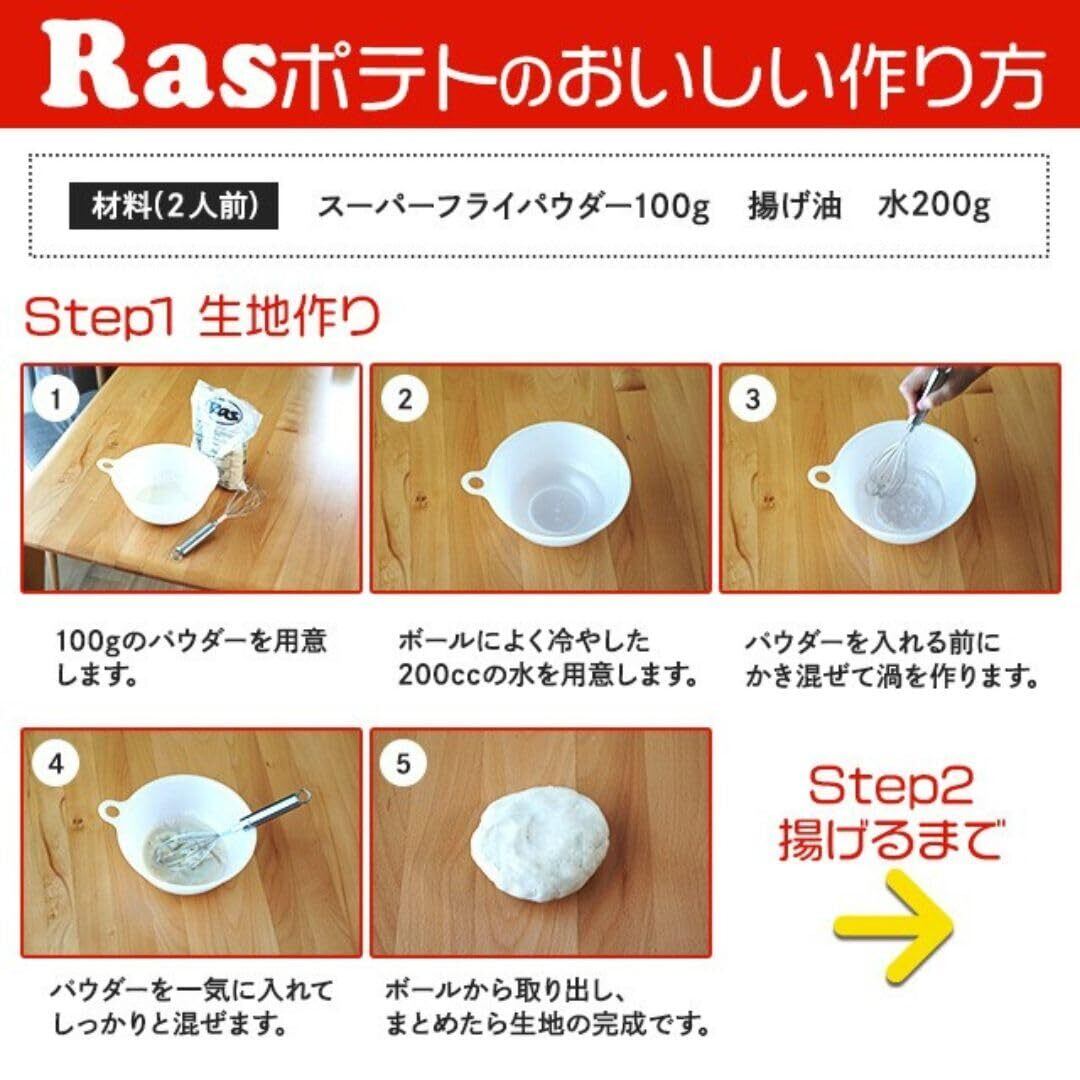 Rasポテトのおいしい作り方

材料(2人前)　スーパーフライパウダー100g　揚げ油　水200g

Step1 生地作り

1

Ras

100gのパウダーを用意します。

2

ボールによく冷やした200ccの水を用意します。

3

パウダーを入れる前にかき混ぜて渦を作ります。

4

パウダーを一気に入れてしっかりと混ぜます。

5

ボールから取り出し、まとめたら生地の完成です。

Step2
揚げるまで