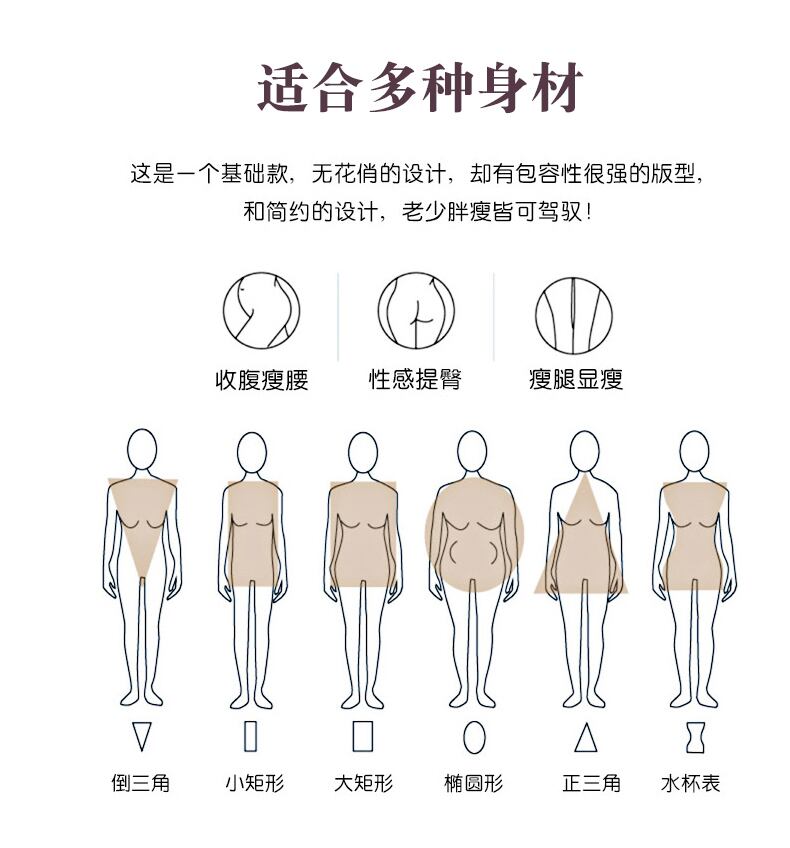 适合多种身材

这是一个基础款，无花俏的设计，却有包容性很强的版型，和简约的设计，老少胖瘦皆可驾驭！

收腹瘦腰　性感提臀　瘦腿显瘦

倒三角　小矩形　大矩形　椭圆形　正三角　水杯表