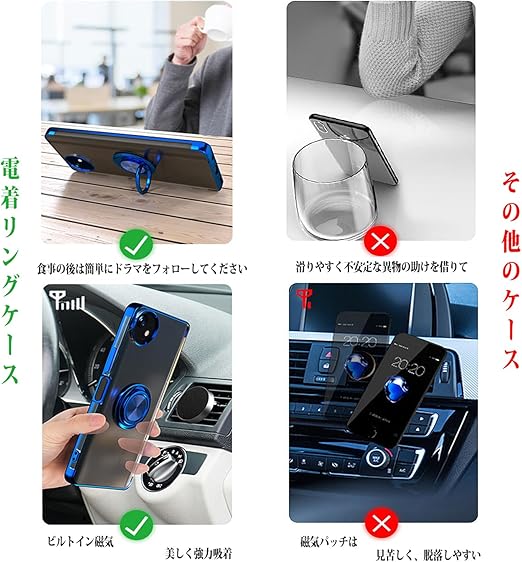 電着リングケース

食事の後は簡単にドラマをフォローしてください

ビルトイン磁気

美しく強力吸着

その他のケース

滑りやすく不安定な異物の助けを借りて

20:20

20:20

磁気パッチは

見苦しく、脱落しやすい