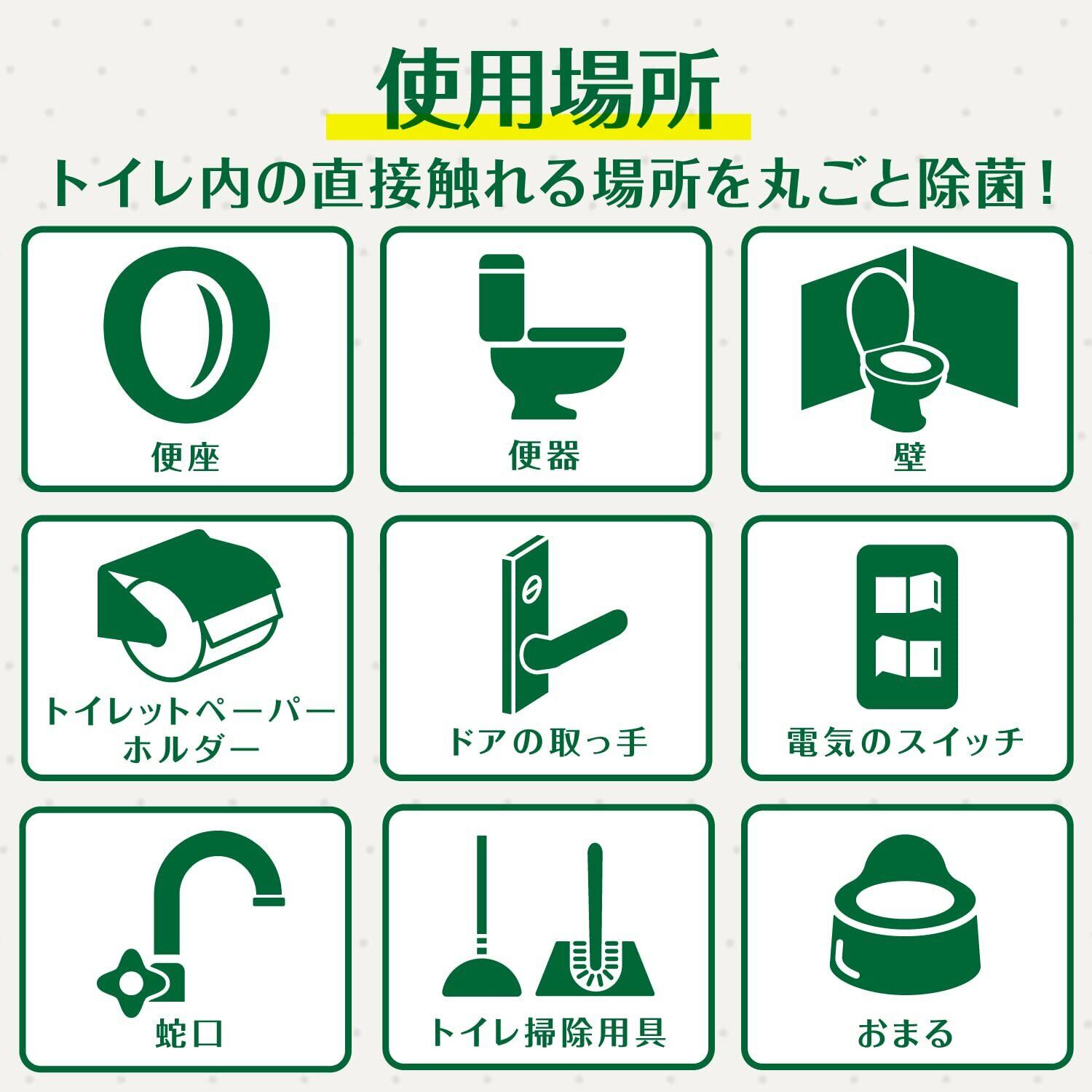 使用場所

トイレ内の直接触れる場所を丸ごと除菌！

便座

便器

壁

トイレットペーパーホルダー

ドアの取っ手

電気のスイッチ

蛇口

トイレ掃除用具

おまる