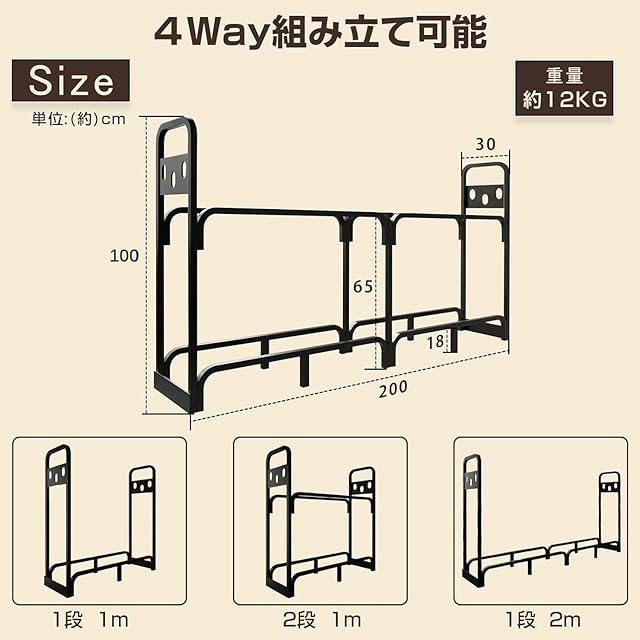 4Way組み立て可能

Size

単位:(約)cm

重量
約12KG

30

100

65

18

200

1段　1m

2段　1m

1段　2m