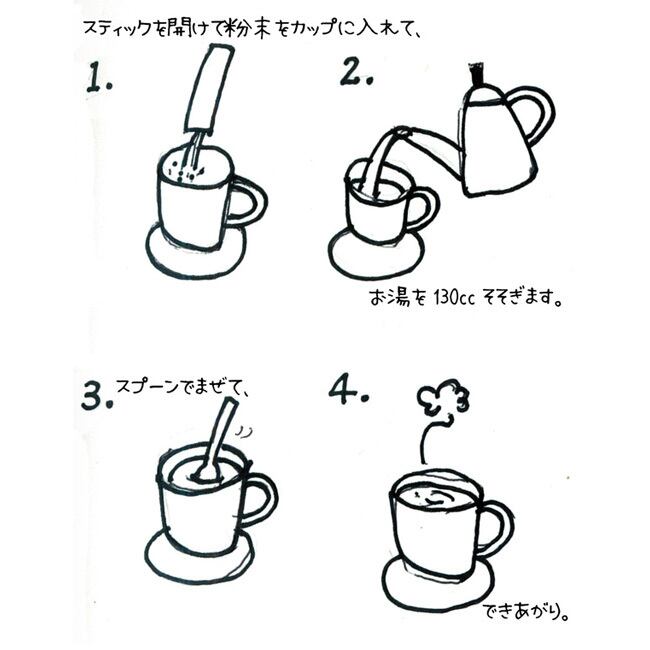 スティックを開けて粉末をカップに入れて、

1.

2.

お湯を 130cc そそぎます。

3. スプーンでまぜて、

4.

できあがり。