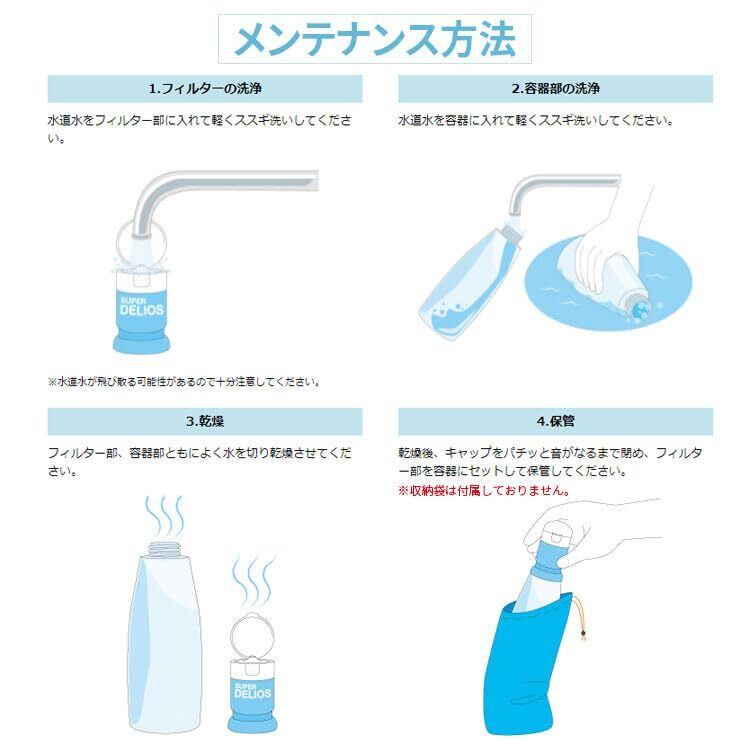 メンテナンス方法

1.フィルターの洗浄

水道水をフィルター部に入れて軽くススギ洗いしてください。

SUPER DELIOS

※水道水が飛び散る可能性があるので十分注意してください。

2.容器部の洗浄

水道水を容器に入れて軽くススギ洗いしてください。

3.乾燥

フィルター部、容器部ともによく水を切り乾燥させてください。

SUPER DELIOS

4.保管

乾燥後、キャップをパチッと音がなるまで閉め、フィルター部を容器にセットして保管してください。

※収納袋は付属しておりません。