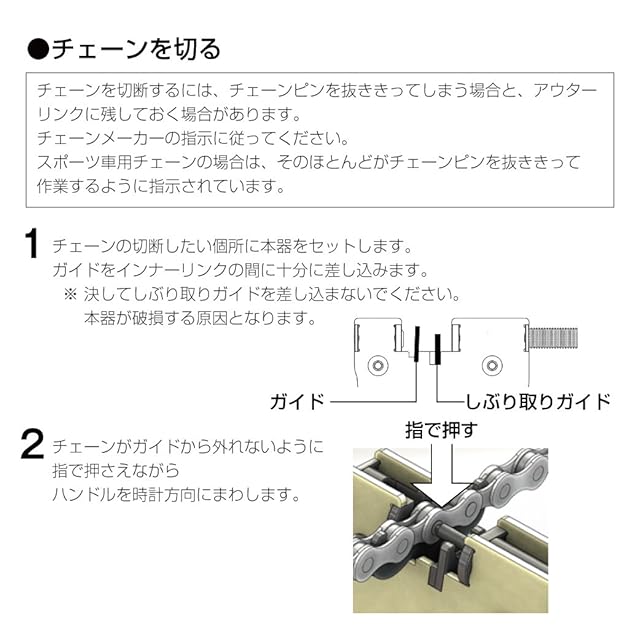 ●チェーンを切る

チェーンを切断するには、チェーンピンを抜ききってしまう場合と、アウターリンクに残しておく場合があります。
チェーンメーカーの指示に従ってください。
スポーツ車用チェーンの場合は、そのほとんどがチェーンピンを抜ききって作業するように指示されています。

1 チェーンの切断したい個所に本器をセットします。
ガイドをインナーリンクの間に十分に差し込みます。
※ 決してしぶり取りガイドを差し込まないでください。
本器が破損する原因となります。

ガイド

しぶり取りガイド

2 チェーンがガイドから外れないように指で押さえながら
ハンドルを時計方向にまわします。

指で押す