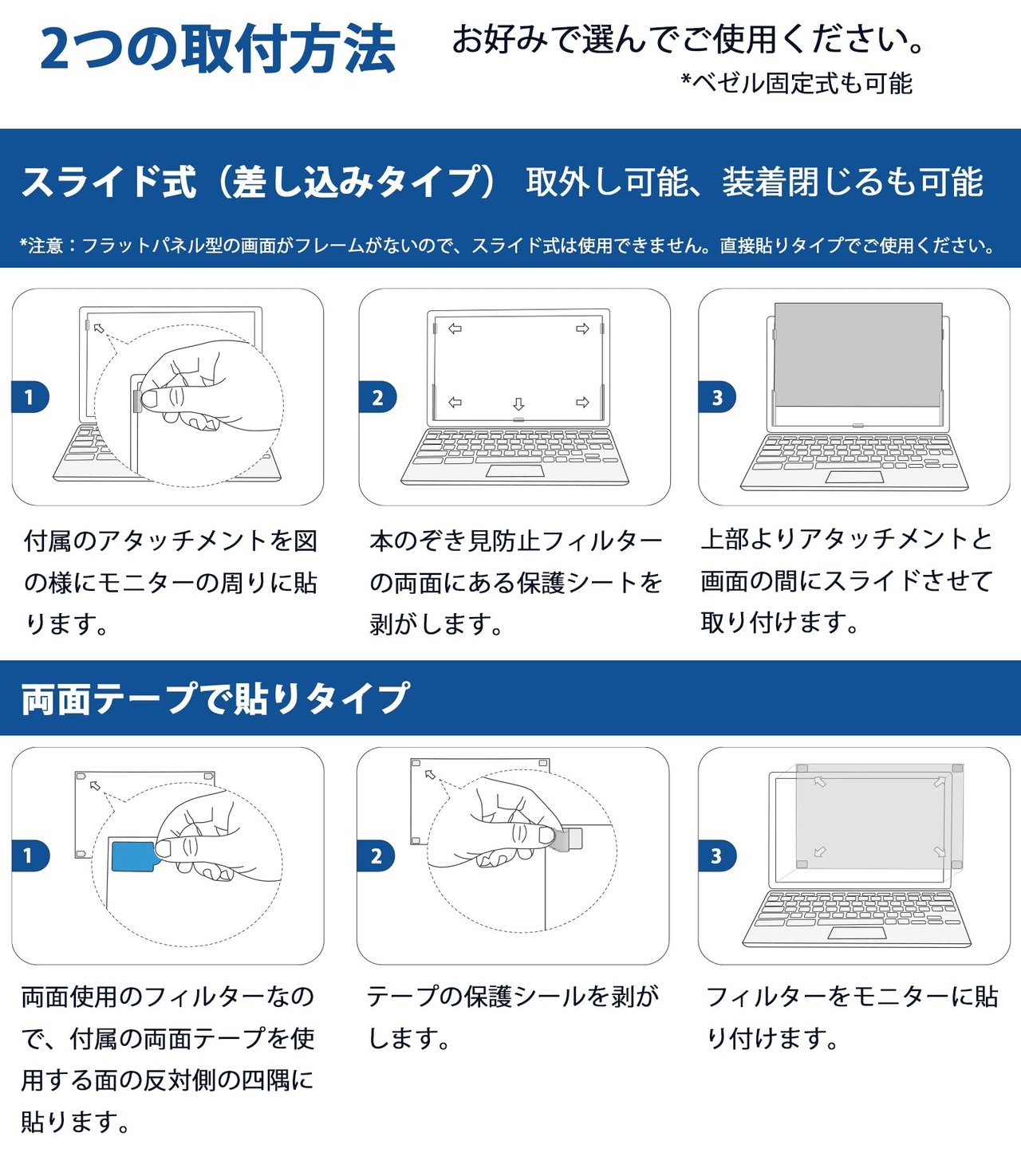 2つの取付方法

お好みで選んでご使用ください。

*ベゼル固定式も可能

スライド式（差し込みタイプ） 取外し可能、装着閉じるも可能

*注意：フラットパネル型の画面がフレームがないので、スライド式は使用できません。直接貼りタイプでご使用ください。

1

付属のアタッチメントを図の様にモニターの周りに貼ります。

2

本のぞき見防止フィルターの両面にある保護シートを剥がします。

3

上部よりアタッチメントと画面の間にスライドさせて取り付けます。

両面テープで貼りタイプ

1

両面使用のフィルターなので、付属の両面テープを使用する面の反対側の四隅に貼ります。

2

テープの保護シールを剥がします。

3

フィルターをモニターに貼り付けます。