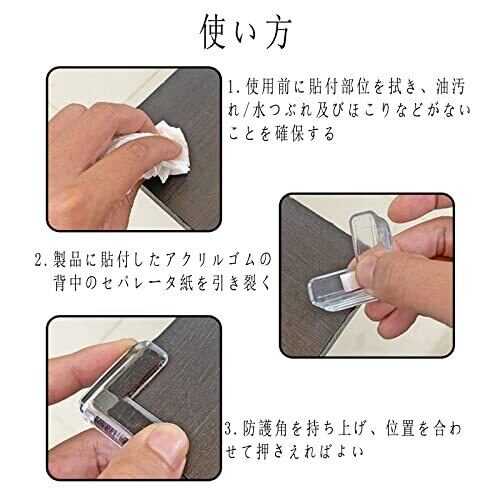 使い方

1.使用前に貼付部位を拭き、油汚れ/水つぶれ及びほこりなどがないことを確保する

2.製品に貼付したアクリルゴムの背中のセパレータ紙を引き裂く

3.防護角を持ち上げ、位置を合わせて押さえればよい