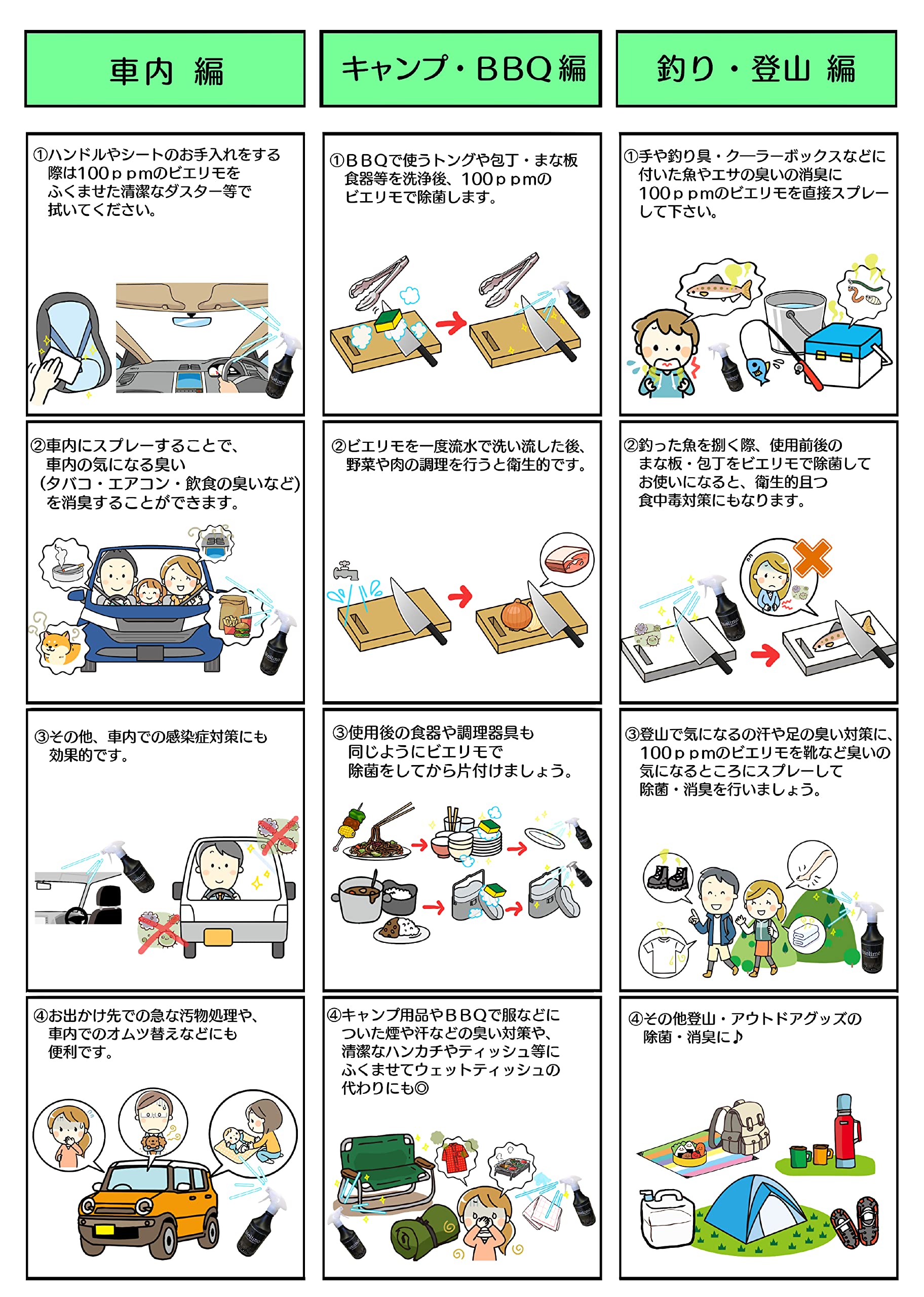 車内 編

①ハンドルやシートのお手入れをする際は100ｐｐｍのビエリモをふくませた清潔なダスター等で拭いてください。

②車内にスプレーすることで、車内の気になる臭い（タバコ・エアコン・飲食の臭いなど）を消臭することができます。

③その他、車内での感染症対策にも効果的です。

④お出かけ先での急な汚物処理や、車内でのオムツ替えなどにも便利です。

キャンプ・ＢＢＱ編

①ＢＢＱで使うトングや包丁・まな板食器等を洗浄後、100ｐｐｍのビエリモで除菌します。

②ビエリモを一度流水で洗い流した後、野菜や肉の調理を行うと衛生的です。

③使用後の食器や調理器具も同じようにビエリモで除菌をしてから片付けましょう。

④キャンプ用品やＢＢＱで服などについた煙や汗などの臭い対策や、清潔なハンカチやティッシュ等にふくませてウェットティッシュの代わりにも◎

釣り・登山 編

①手や釣り具・クーラーボックスなどに付いた魚やエサの臭いの消臭に100ｐｐｍのビエリモを直接スプレーして下さい。

②釣った魚を捌く際、使用前後のまな板・包丁をビエリモで除菌してお使いになると、衛生的且つ食中毒対策にもなります。

③登山で気になるの汗や足の臭い対策に、100ｐｐｍのビエリモを靴など臭いの気になるところにスプレーして除菌・消臭を行いましょう。

④その他登山・アウトドアグッズの除菌・消臭に♪