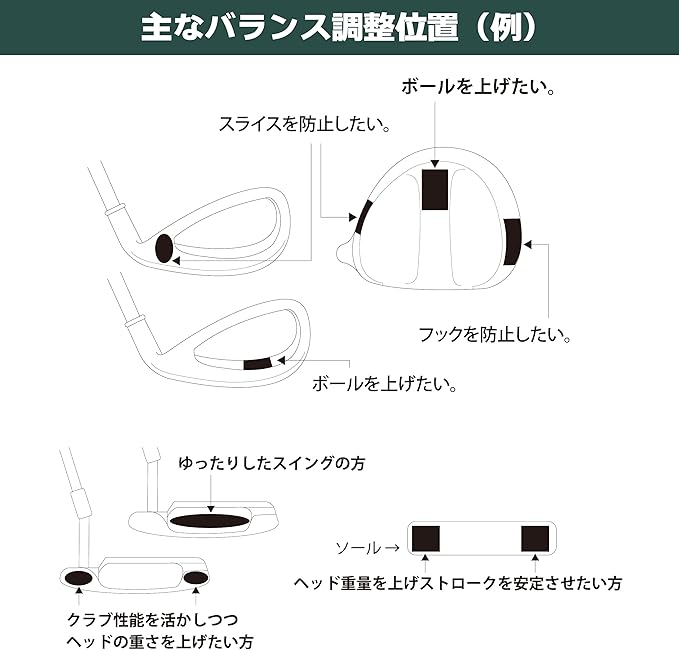 主なバランス調整位置（例）

ボールを上げたい。

スライスを防止したい。

フックを防止したい。

ボールを上げたい。

ゆったりしたスイングの方

ソール→

ヘッド重量を上げストロークを安定させたい方

クラブ性能を活かしつつ
ヘッドの重さを上げたい方