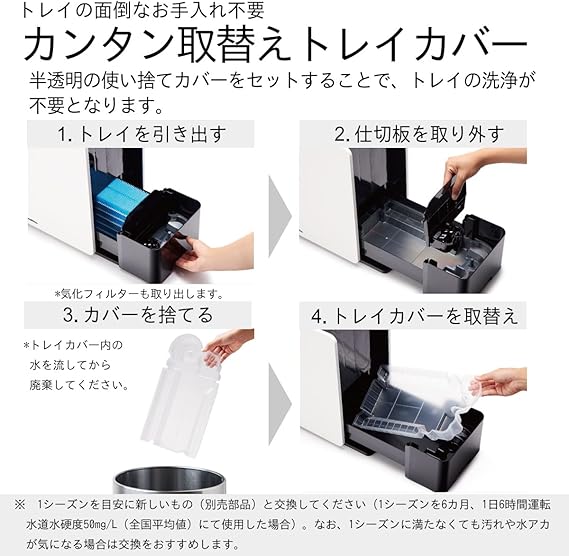 トレイの面倒なお手入れ不要
カンタン取替えトレイカバー
半透明の使い捨てカバーをセットすることで、トレイの洗浄が不要となります。

1. トレイを引き出す

*気化フィルターも取り出します。

2. 仕切板を取り外す

3. カバーを捨てる

*トレイカバー内の水を流してから廃棄してください。

4. トレイカバーを取替え

※ 1シーズンを目安に新しいもの（別売部品）と交換してください（1シーズンを6カ月、1日6時間運転 水道水硬度50mg/L（全国平均値）にて使用した場合）。なお、1シーズンに満たなくても汚れや水アカが気になる場合は交換をおすすめします。