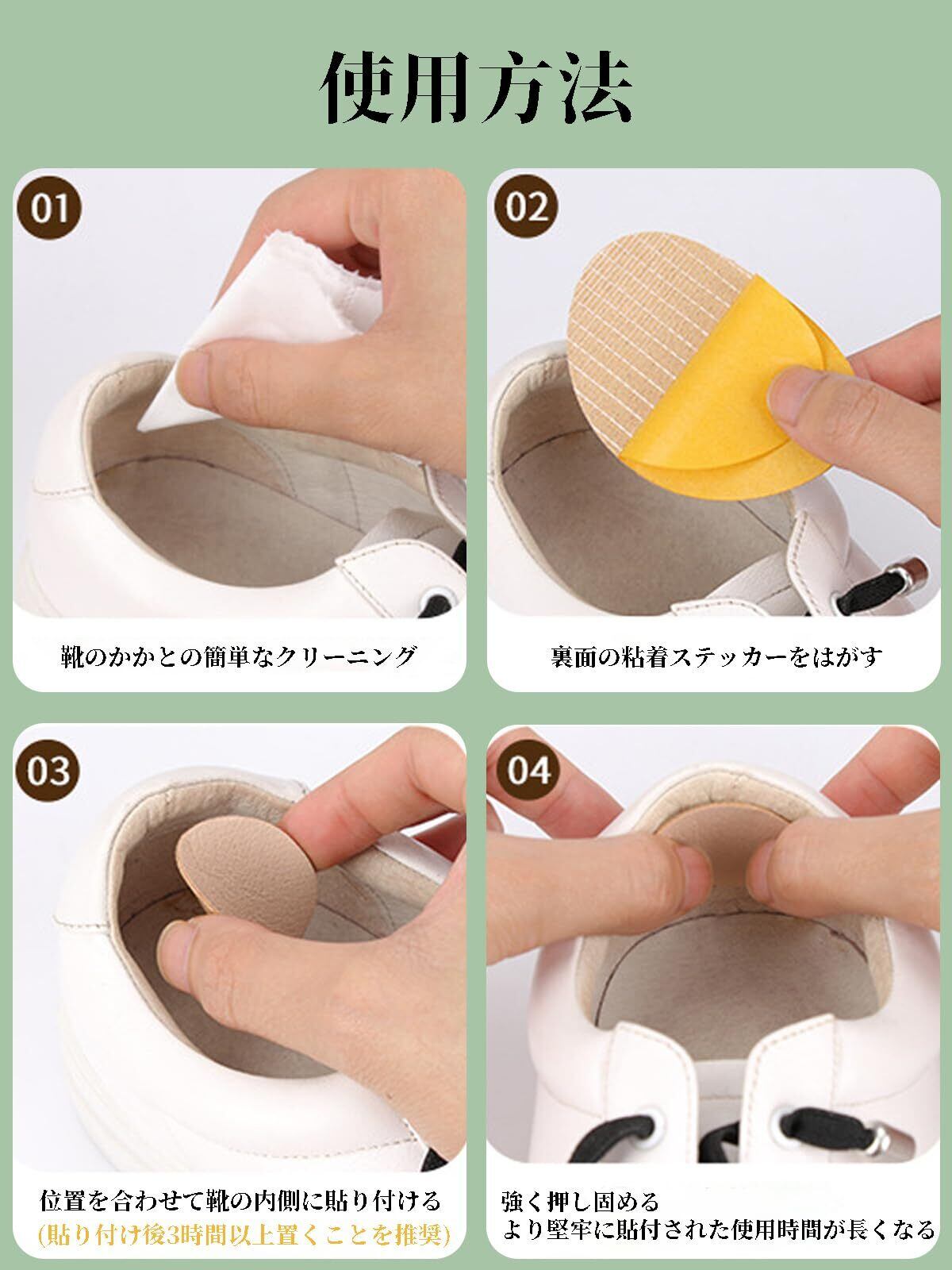 使用方法

01

靴のかかとの簡単なクリーニング

02

裏面の粘着ステッカーをはがす

03

位置を合わせて靴の内側に貼り付ける
(貼り付け後3時間以上置くことを推奨)

04

強く押し固める
より堅牢に貼付された使用時間が長くなる